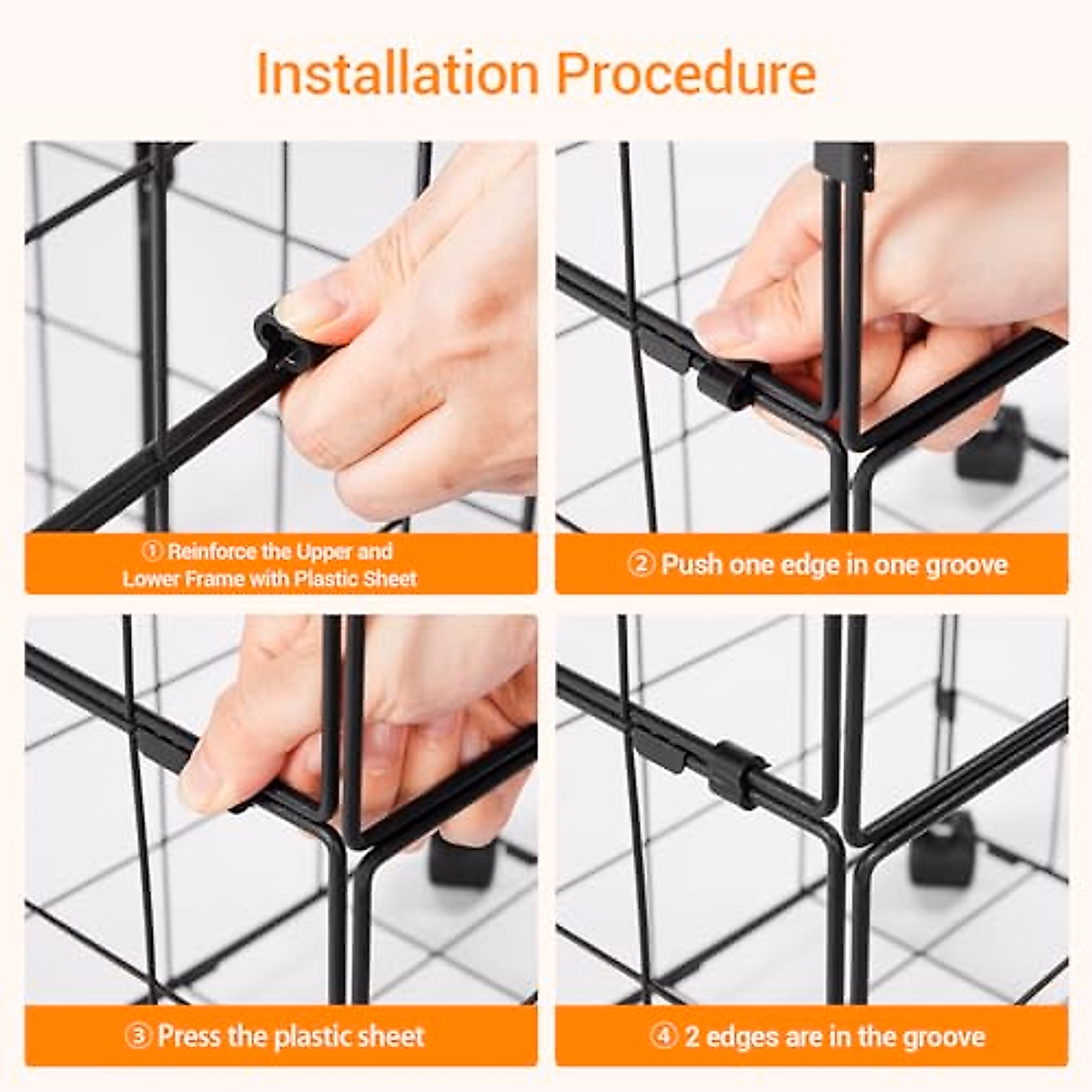 Installation Procedure

① Reinforce the Upper and Lower Frame with Plastic Sheet

② Push one edge in one groove

③ Press the plastic sheet

④ 2 edges are in the groove