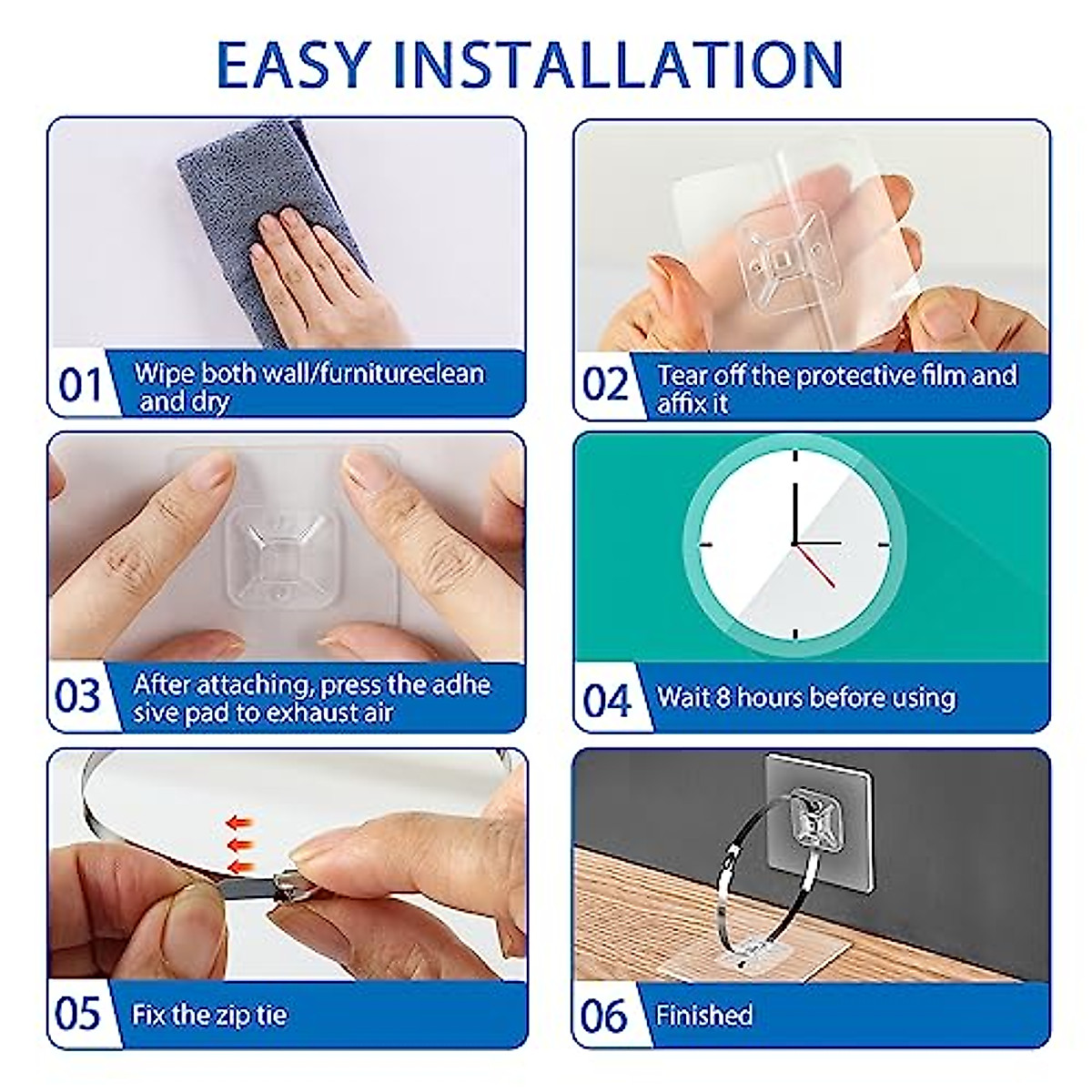 EASY INSTALLATION

01 Wipe both wall/furnitureclean and dry

02 Tear off the protective film and affix it

03 After attaching, press the adhe sive pad to exhaust air

04 Wait 8 hours before using

05 Fix the zip tie

06 Finished