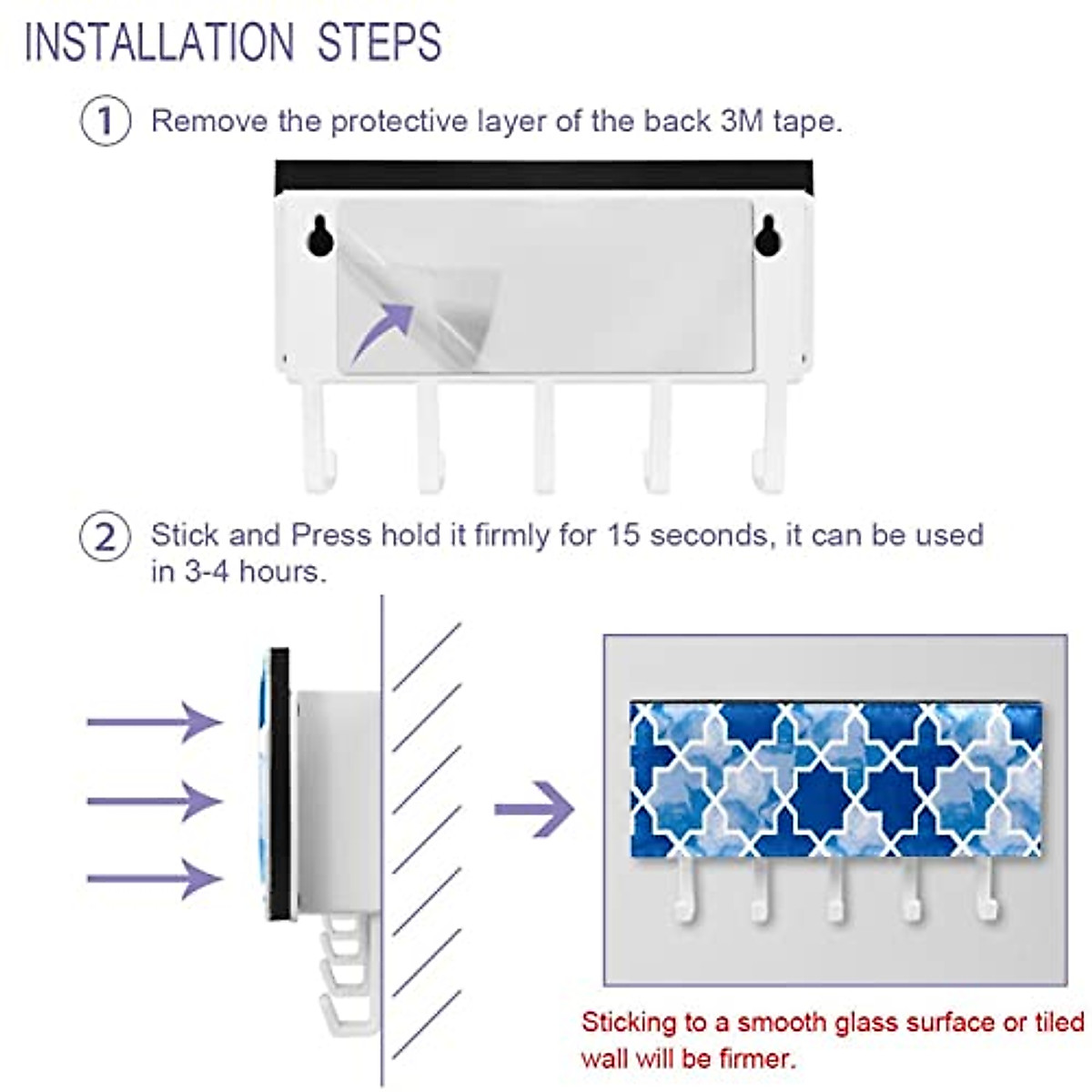 INSTALLATION STEPS

1 Remove the protective layer of the back 3M tape.

2 Stick and Press hold it firmly for 15 seconds, it can be used in 3-4 hours.

Sticking to a smooth glass surface or tiled wall will be firmer.