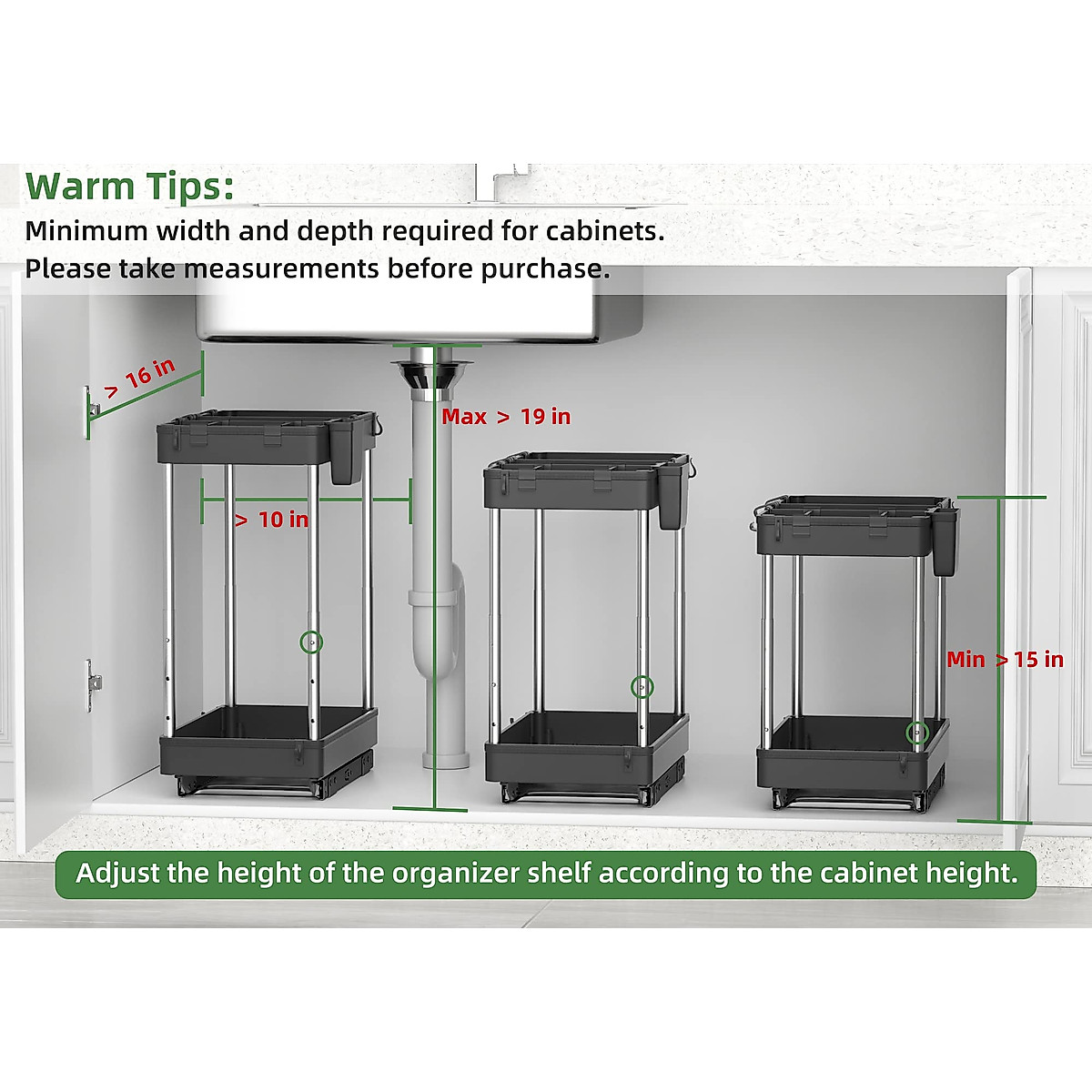 Warm Tips:
Minimum width and depth required for cabinets.
Please take measurements before purchase.

> 16 in

Max > 19 in

> 10 in

Min > 15 in

Adjust the height of the organizer shelf according to the cabinet height.