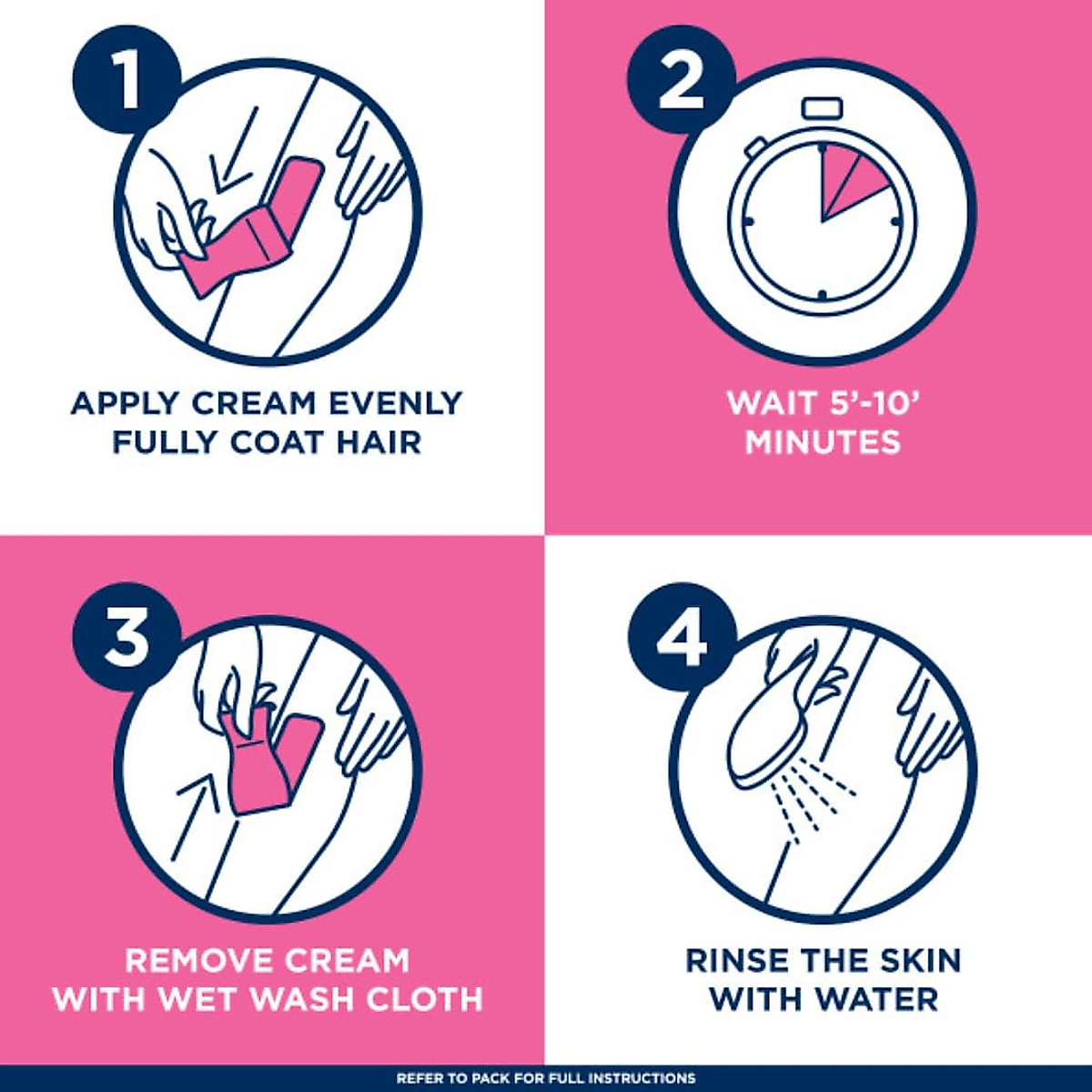 1

APPLY CREAM EVENLY FULLY COAT HAIR

2

WAIT 5'-10' MINUTES

3

REMOVE CREAM WITH WET WASH CLOTH

4

RINSE THE SKIN WITH WATER

REFER TO PACK FOR FULL INSTRUCTIONS