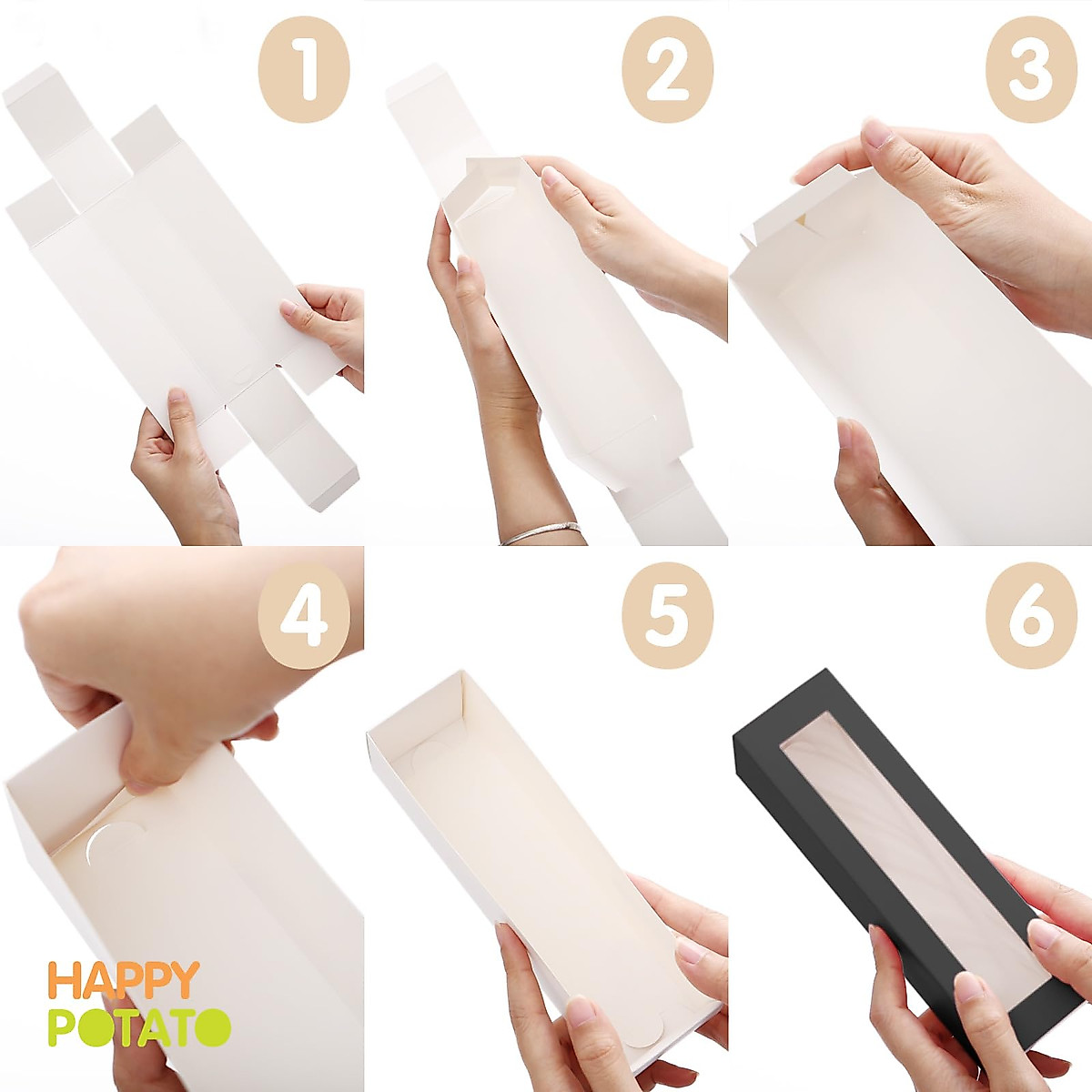 1

2

3

4

5

6

HAPPY
POTATO