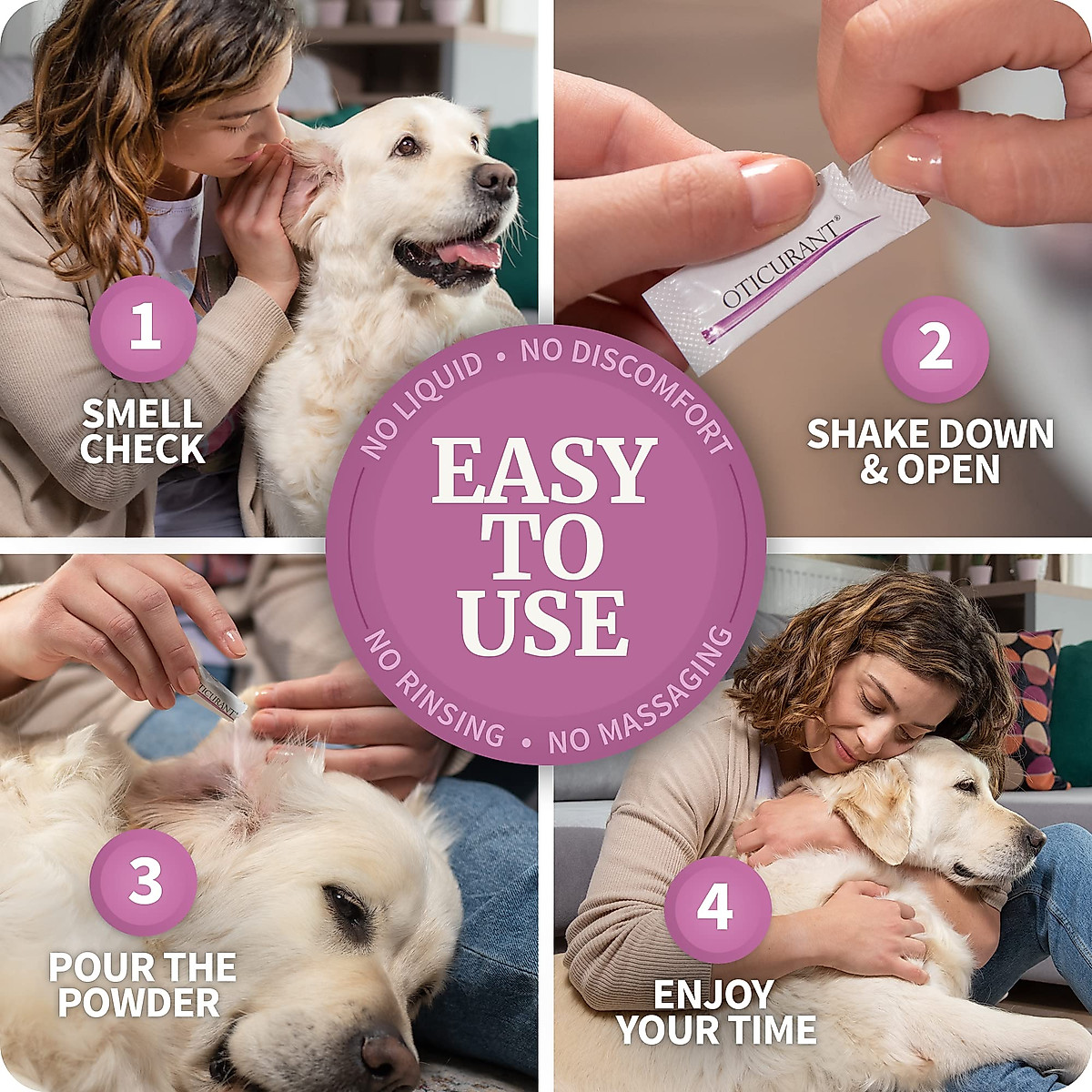 1
SMELL CHECK

OTICURANT®

2
SHAKE DOWN & OPEN

NO LIQUID • NO DISCOMFORT
EASY TO USE
NO RINSING • NO MASSAGING

OTICURANT

3
POUR THE POWDER

4
ENJOY YOUR TIME