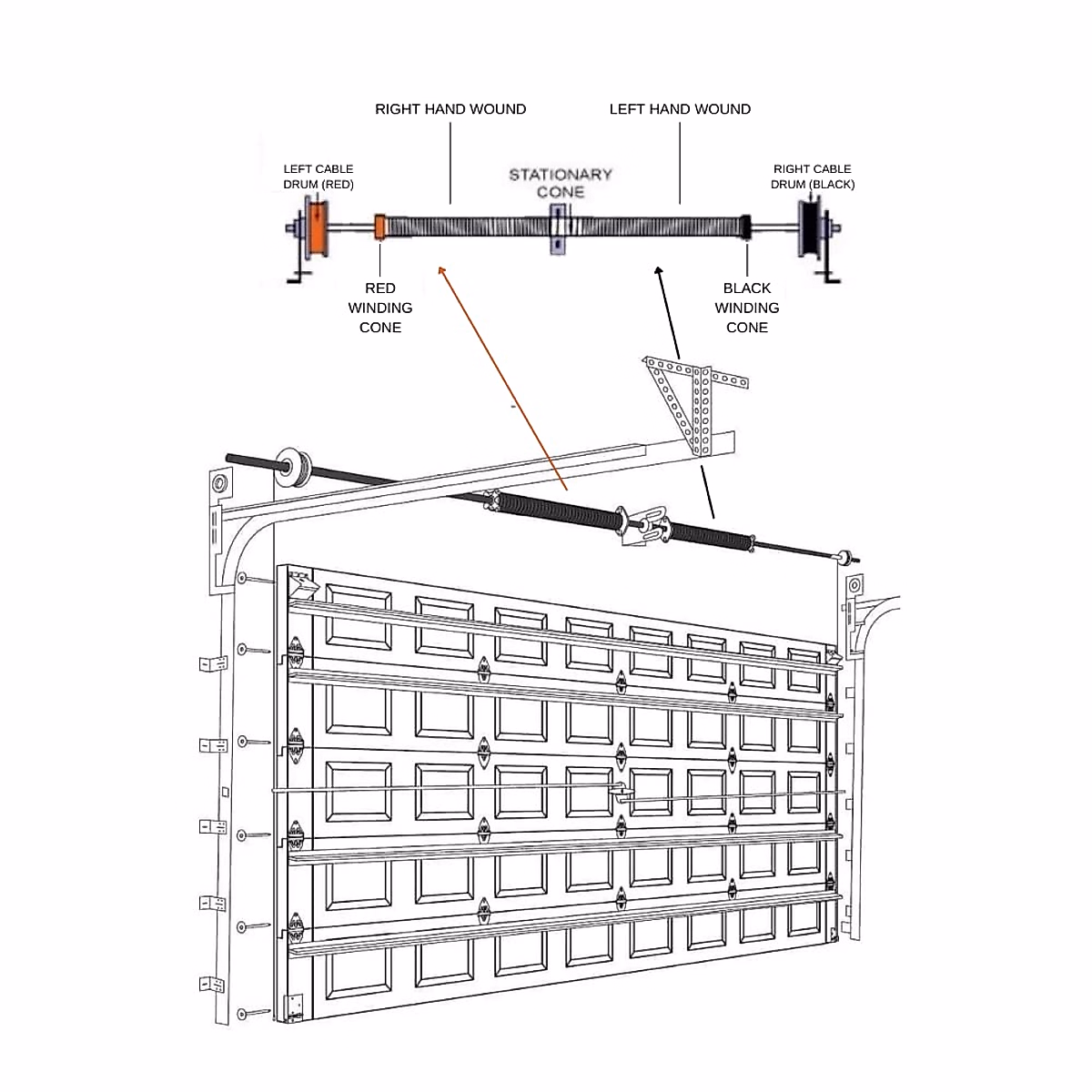 RIGHT HAND WOUND

LEFT HAND WOUND

LEFT CABLE DRUM (RED)

STATIONARY CONE

RIGHT CABLE DRUM (BLACK)

RED WINDING CONE

BLACK WINDING CONE