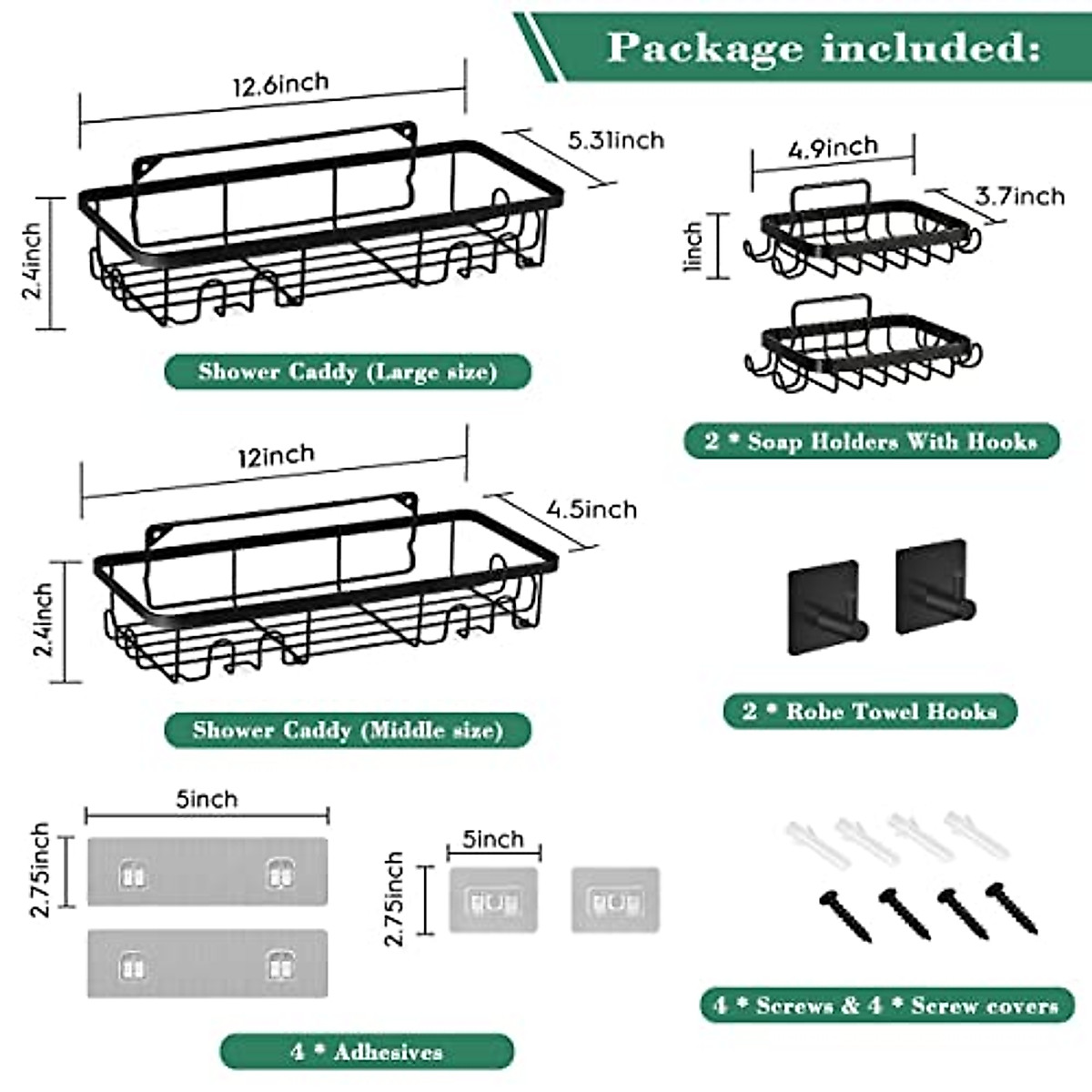 Package included:

12.6inch

5.31inch

2.4inch

Shower Caddy (Large size)

4.9inch

3.7inch

1inch

2 * Soap Holders With Hooks

12inch

4.5inch

2.4inch

Shower Caddy (Middle size)

2 * Robe Towel Hooks

5inch

2.75inch

5inch

2.75inch

4 * Adhesives

4 * Screws & 4 * Screw covers