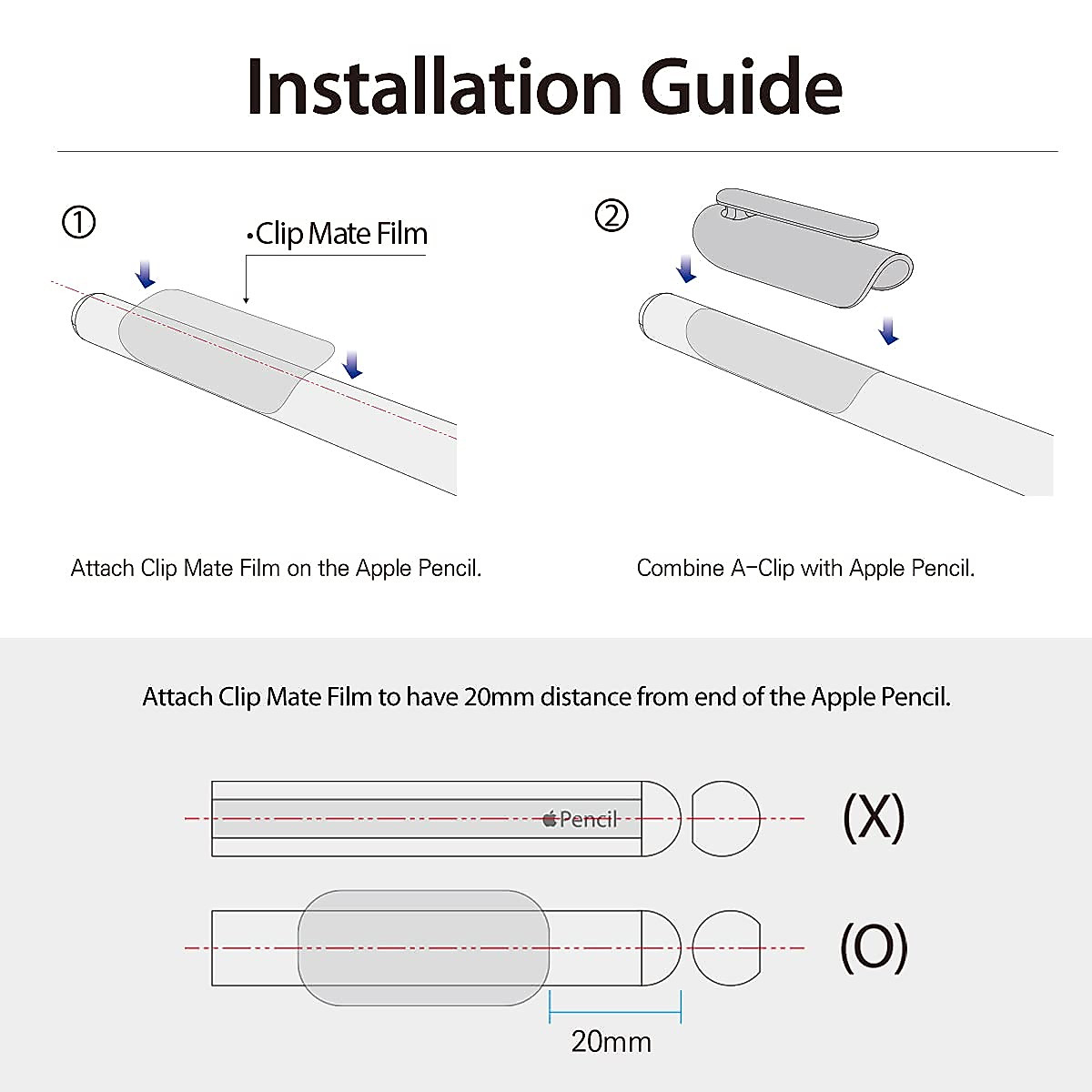 Installation Guide

①

•Clip Mate Film

Attach Clip Mate Film on the Apple Pencil.

②

Combine A-Clip with Apple Pencil.

Attach Clip Mate Film to have 20mm distance from end of the Apple Pencil.

Pencil

(X)

(O)

20mm