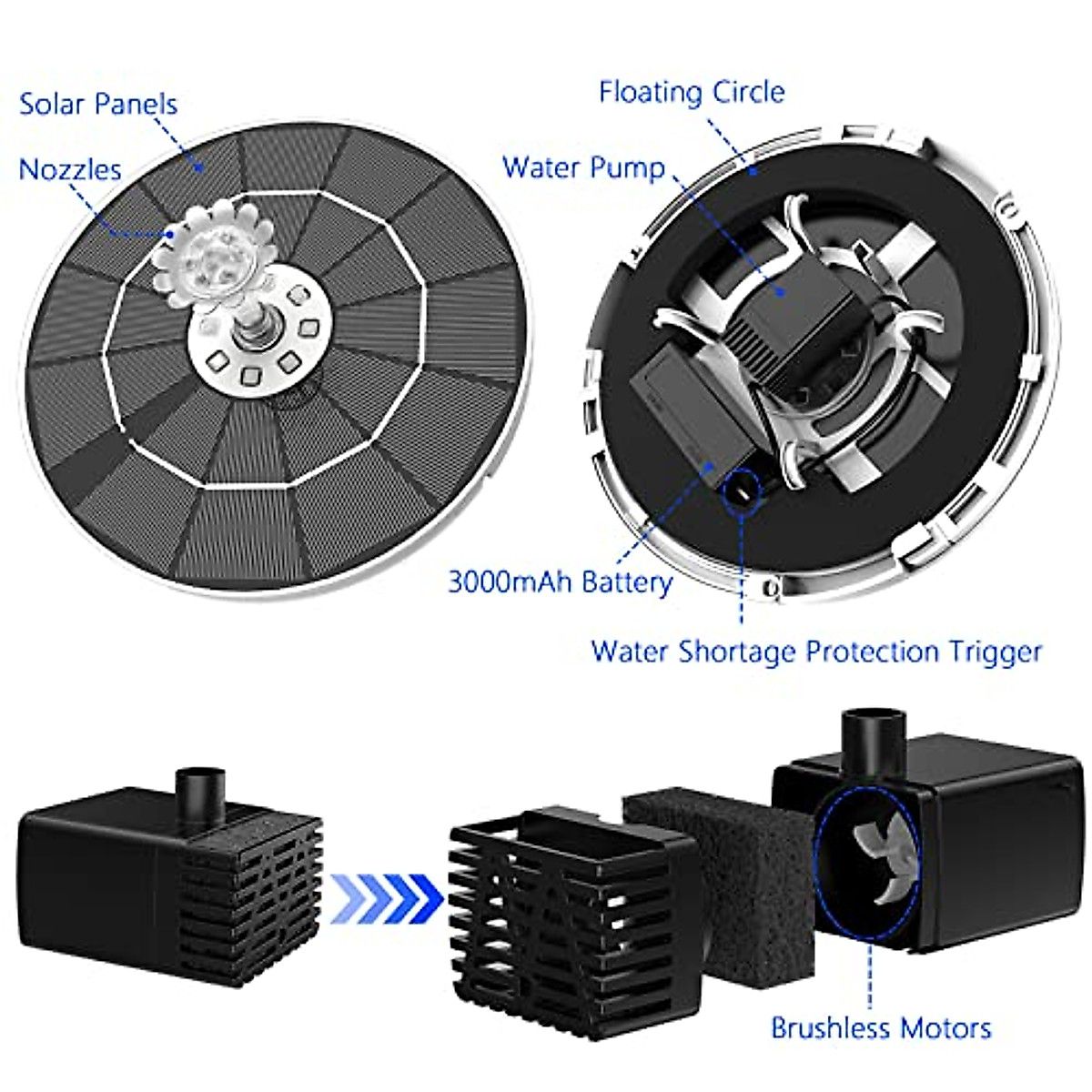 Solar Panels

Nozzles

Floating Circle

Water Pump

3000mAh Battery

Water Shortage Protection Trigger

Brushless Motors