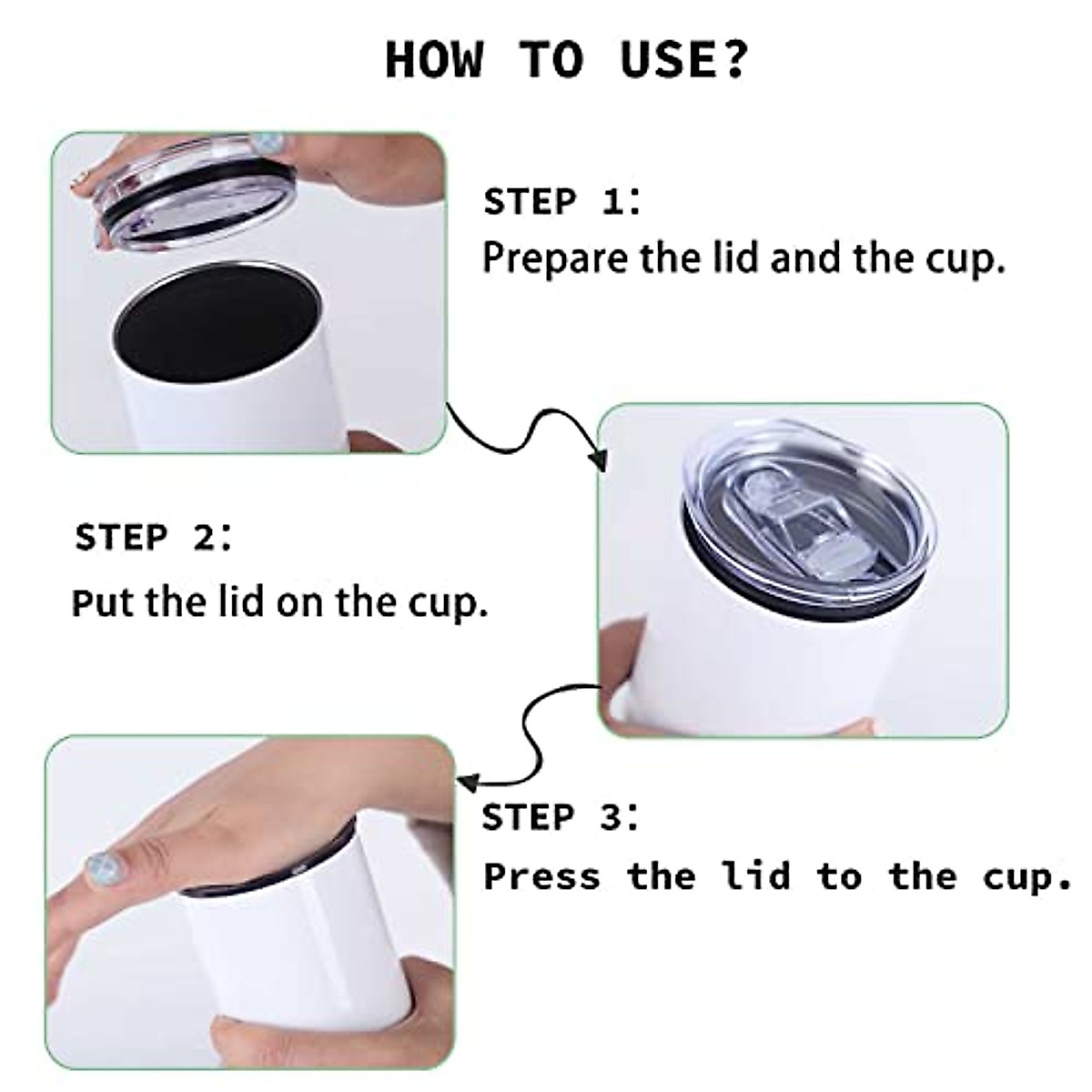 HOW TO USE?

STEP 1:
Prepare the lid and the cup.

STEP 2:
Put the lid on the cup.

STEP 3:
Press the lid to the cup.