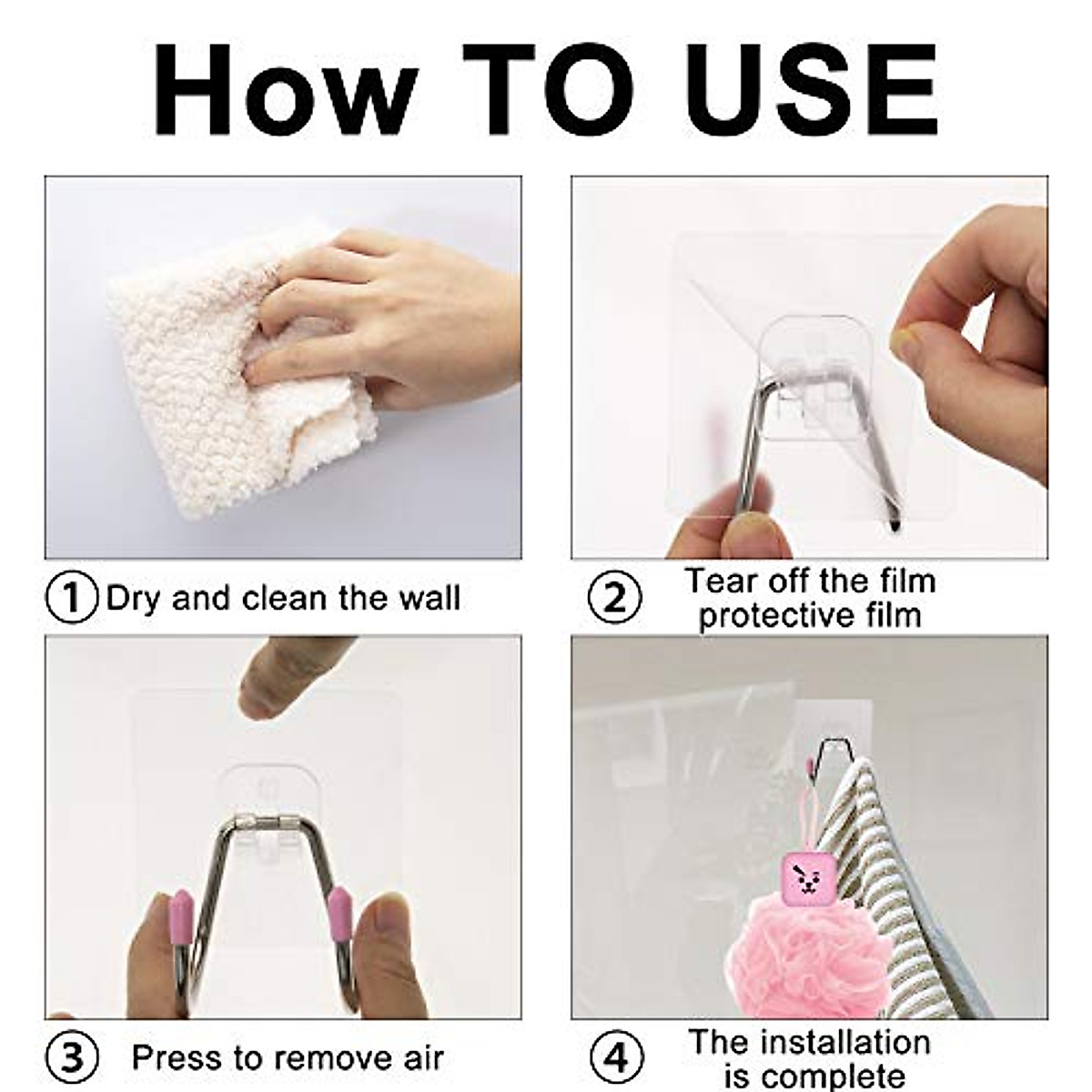 How TO USE

① Dry and clean the wall

② Tear off the film protective film

③ Press to remove air

④ The installation is complete