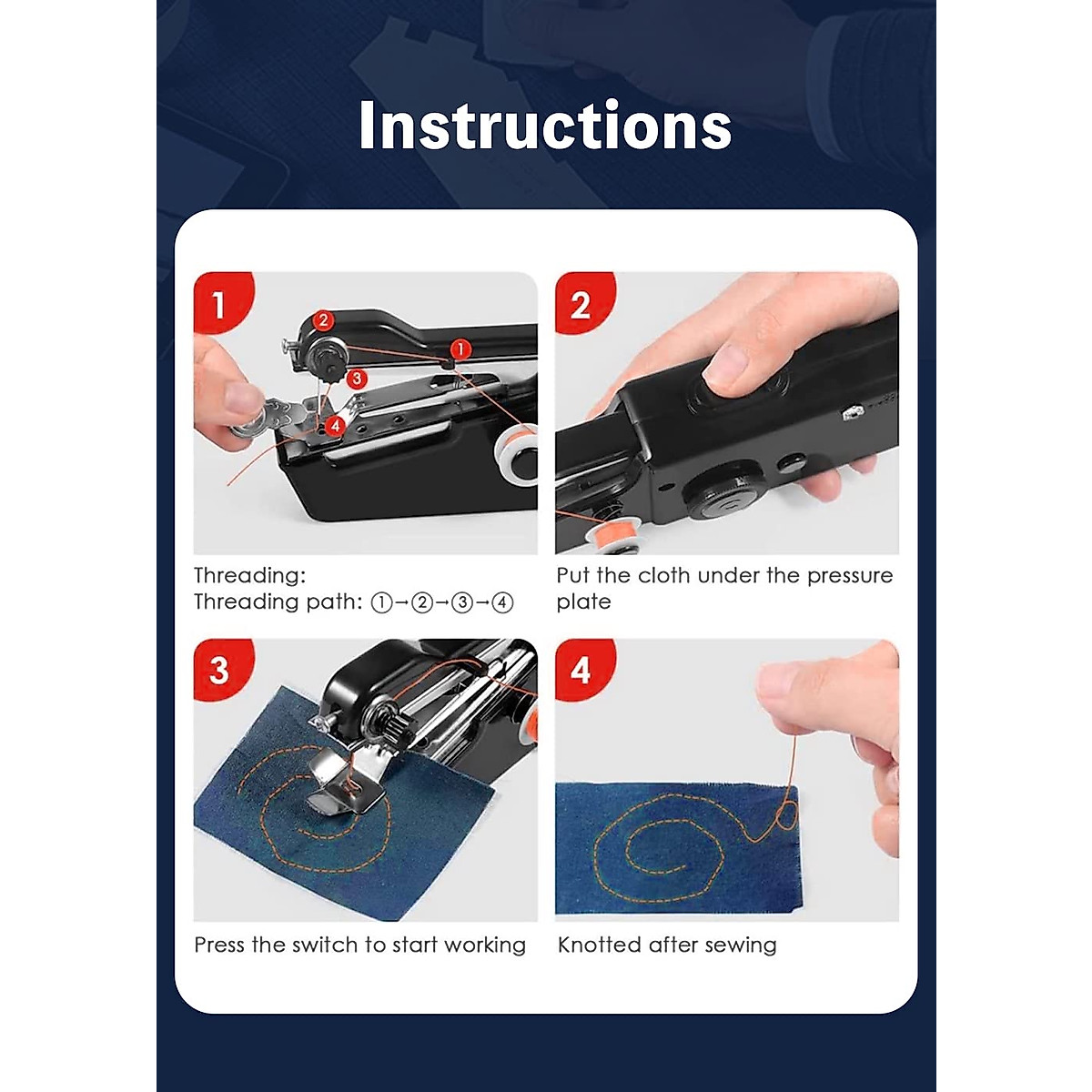 Instructions

1

2

1

3

4

Threading:
Threading path: ①→②→③→④

2

Put the cloth under the pressure plate

3

Press the switch to start working

4

Knotted after sewing