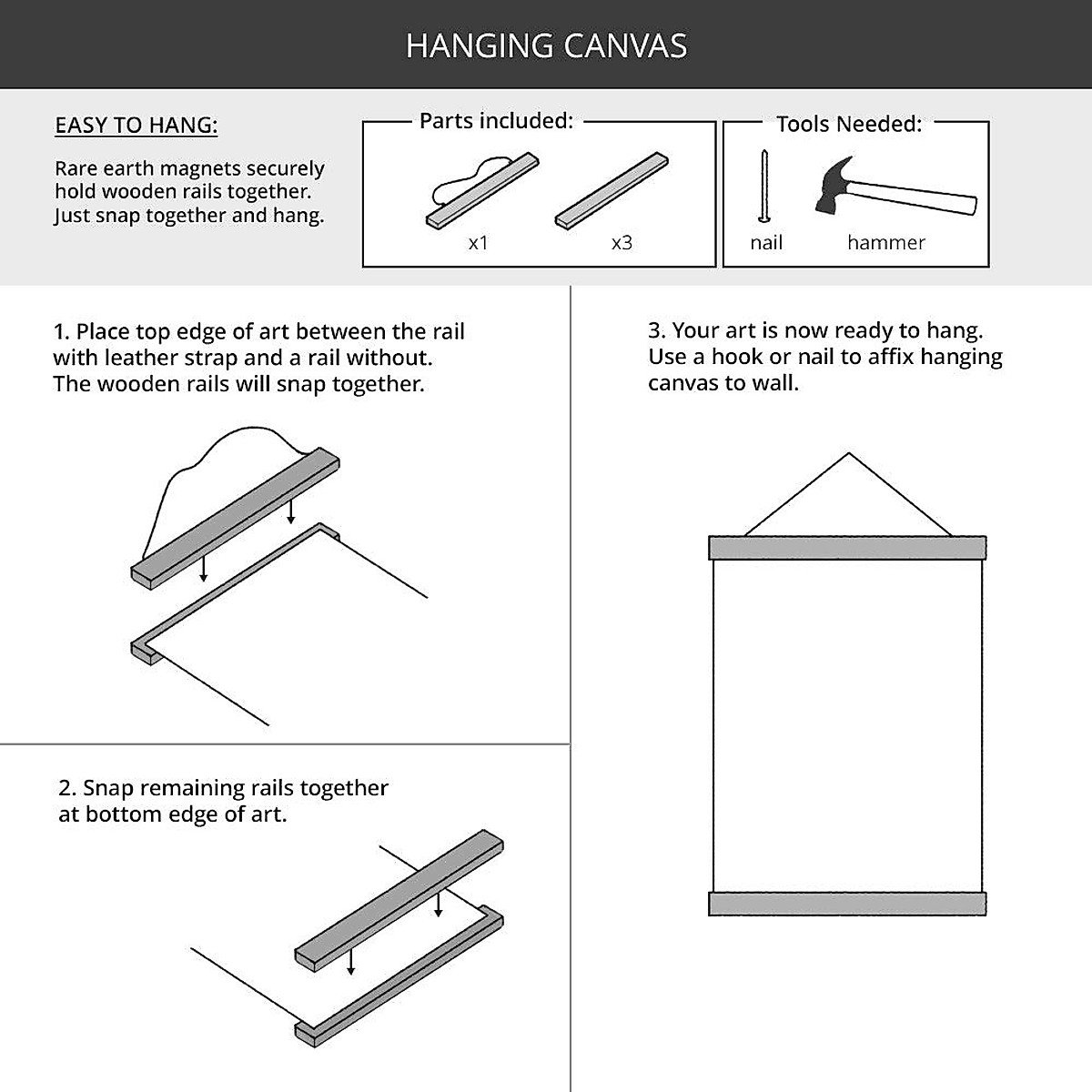 HANGING CANVAS

EASY TO HANG:

Rare earth magnets securely hold wooden rails together. Just snap together and hang.

Parts included:

x1

x3

Tools Needed:

nail

hammer

1. Place top edge of art between the rail with leather strap and a rail without. The wooden rails will snap together.

2. Snap remaining rails together at bottom edge of art.

3. Your art is now ready to hang. Use a hook or nail to affix hanging canvas to wall.