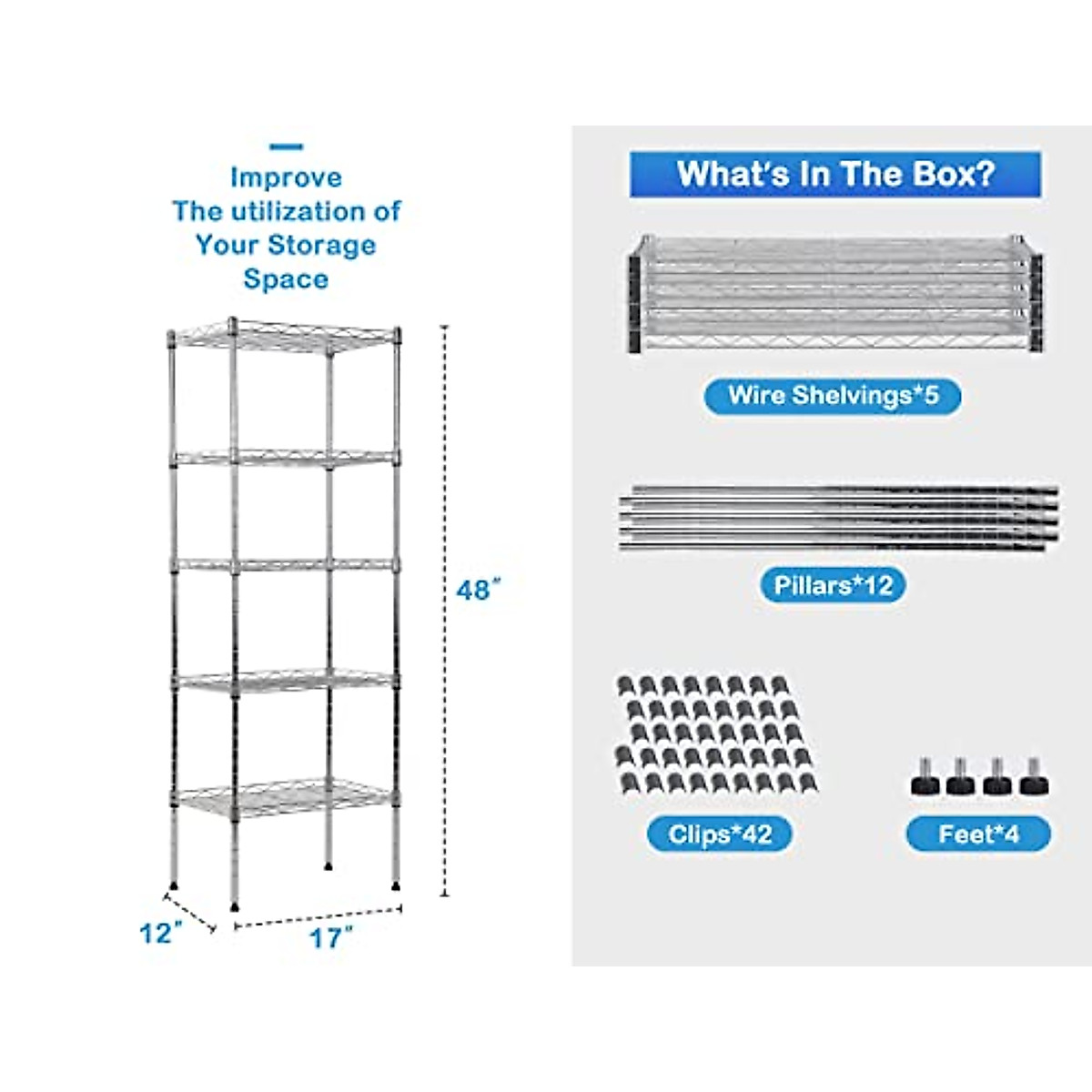 Improve
The utilization of
Your Storage
Space

48"

12"

17"

What's In The Box?

Wire Shelvings*5

Pillars*12

Clips*42

Feet*4