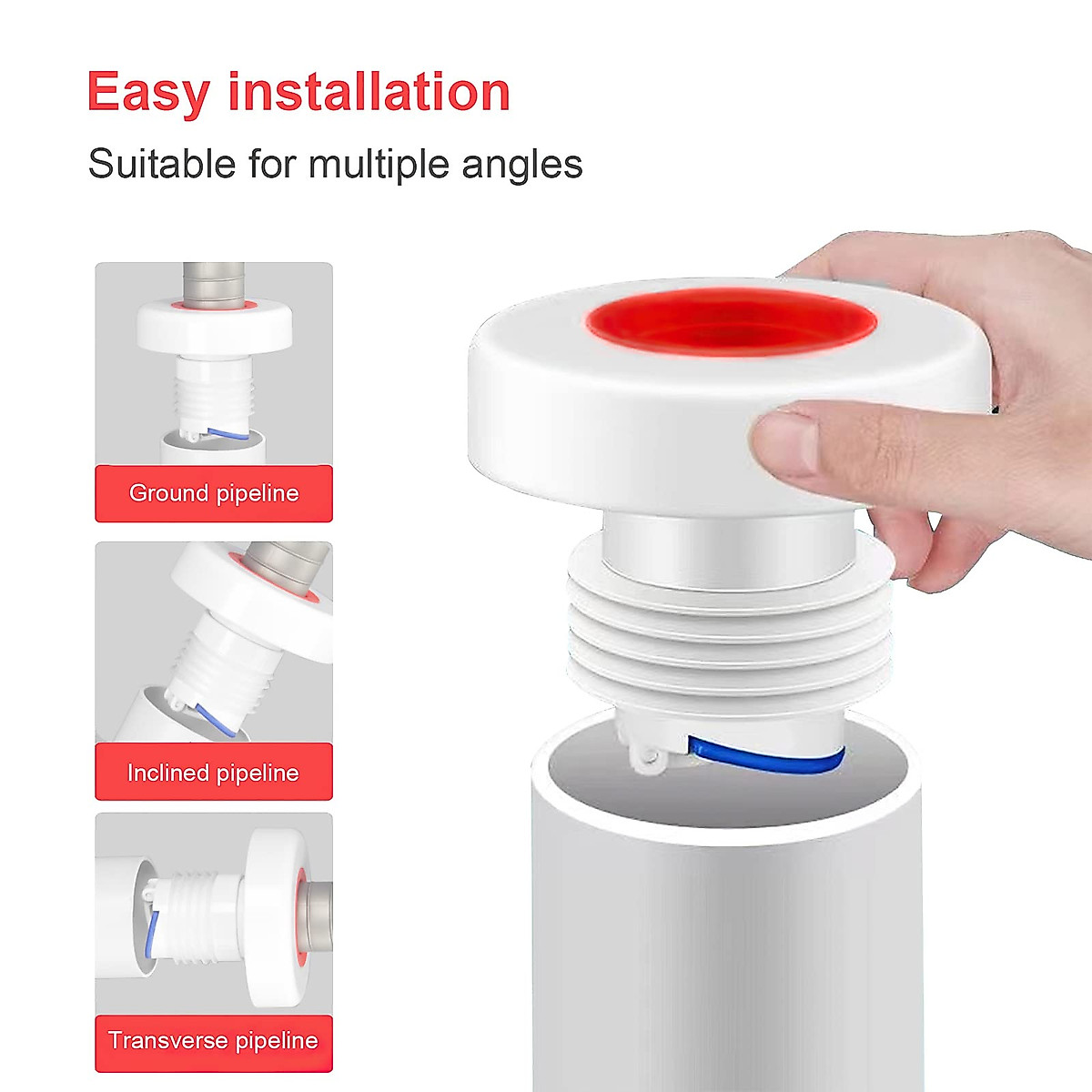 Easy installation

Suitable for multiple angles

Ground pipeline

Inclined pipeline

Transverse pipeline