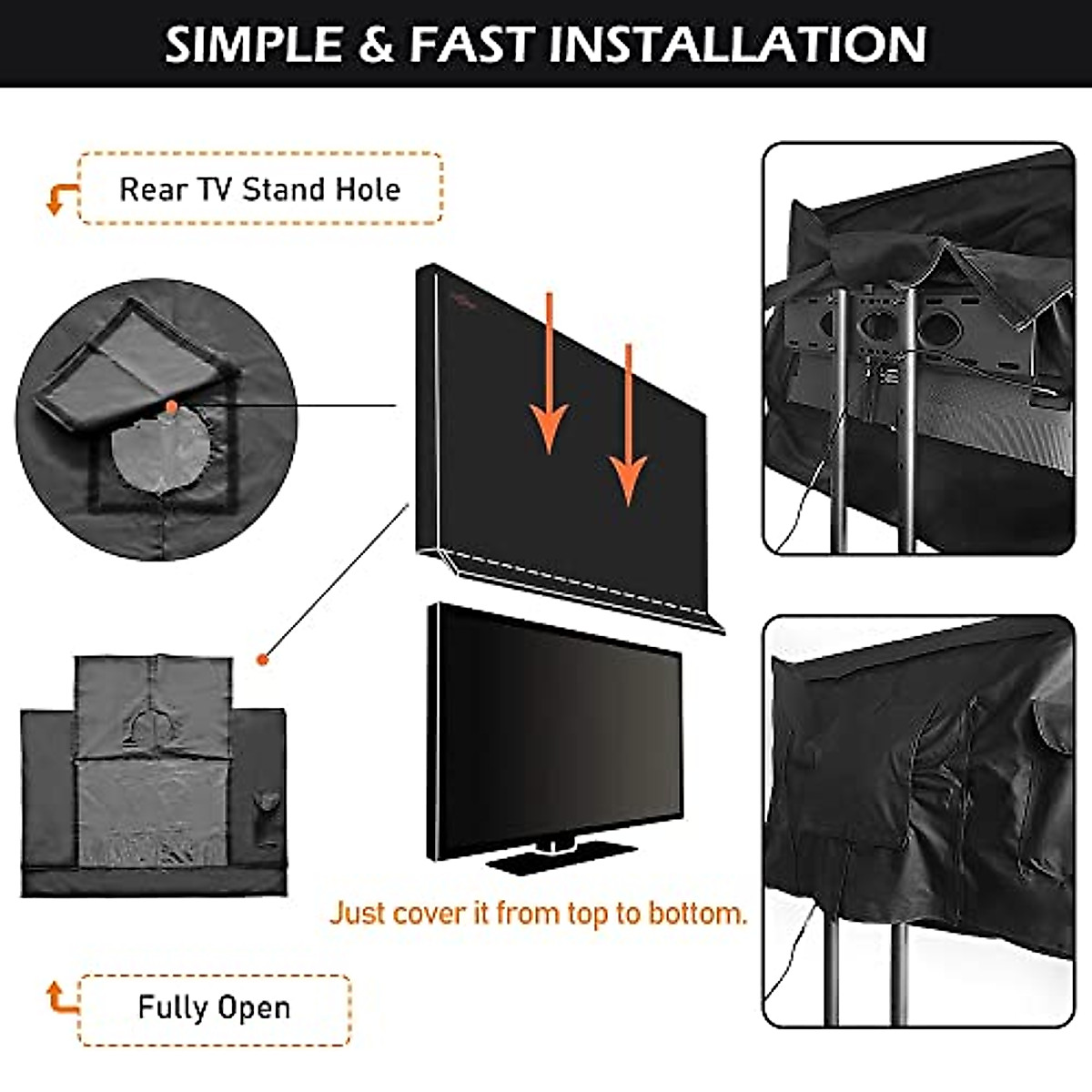 SIMPLE & FAST INSTALLATION

Rear TV Stand Hole

Just cover it from top to bottom.

Fully Open