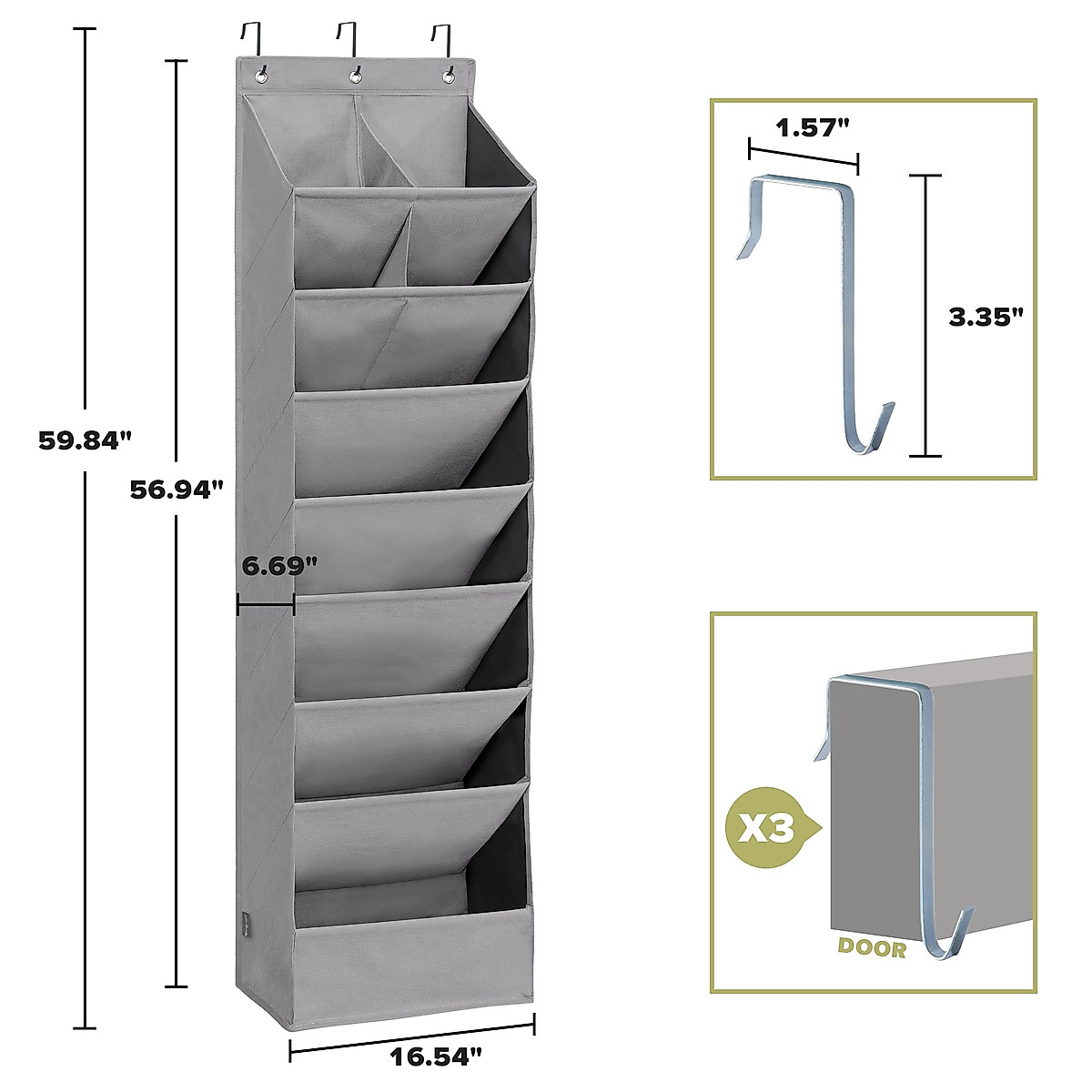 59.84"

56.94"

6.69"

16.54"

1.57"

3.35"

X3

DOOR