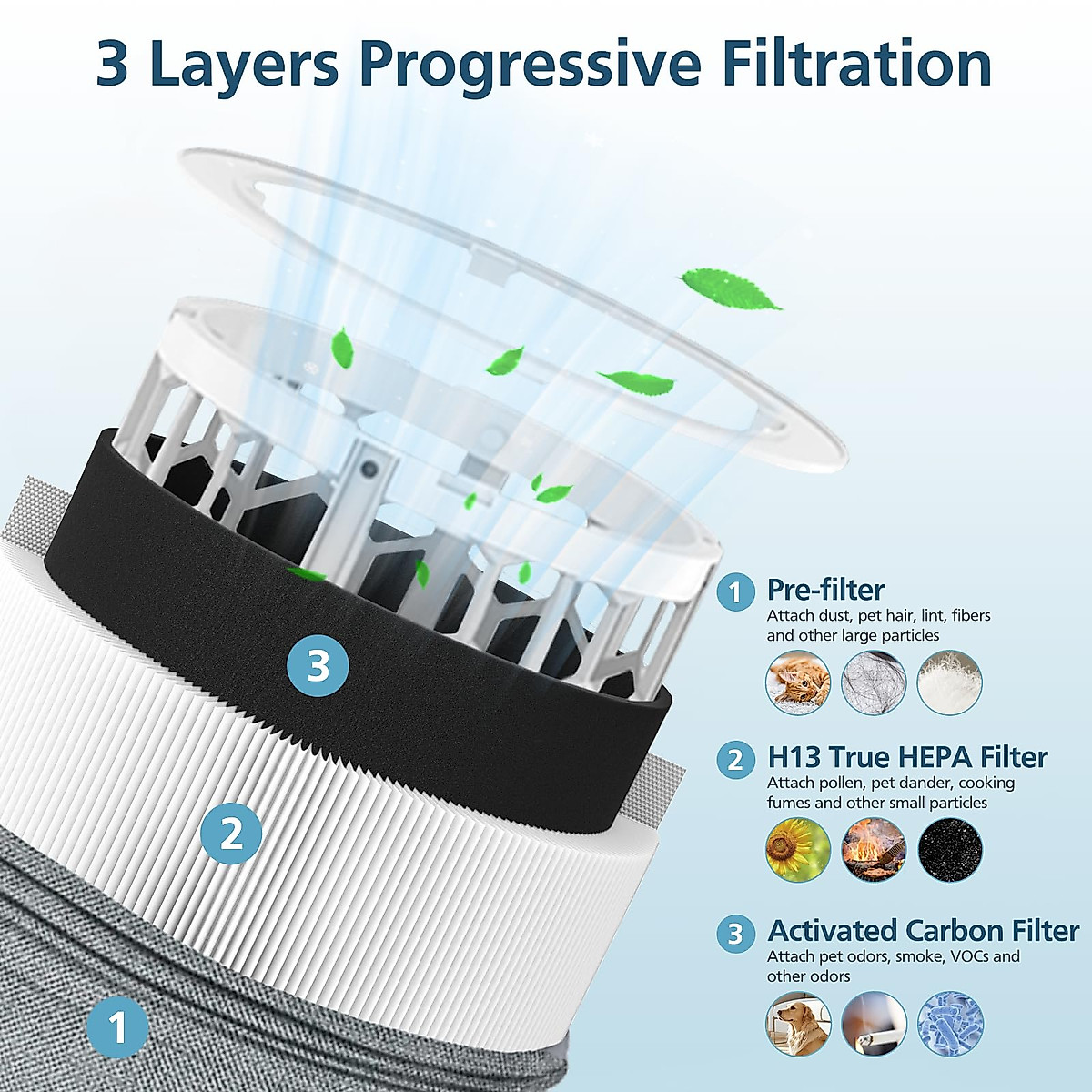 3 Layers Progressive Filtration

3

2

1

1 Pre-filter
Attach dust, pet hair, lint, fibers and other large particles

2 H13 True HEPA Filter
Attach pollen, pet dander, cooking fumes and other small particles

3 Activated Carbon Filter
Attach pet odors, smoke, VOCs and other odors