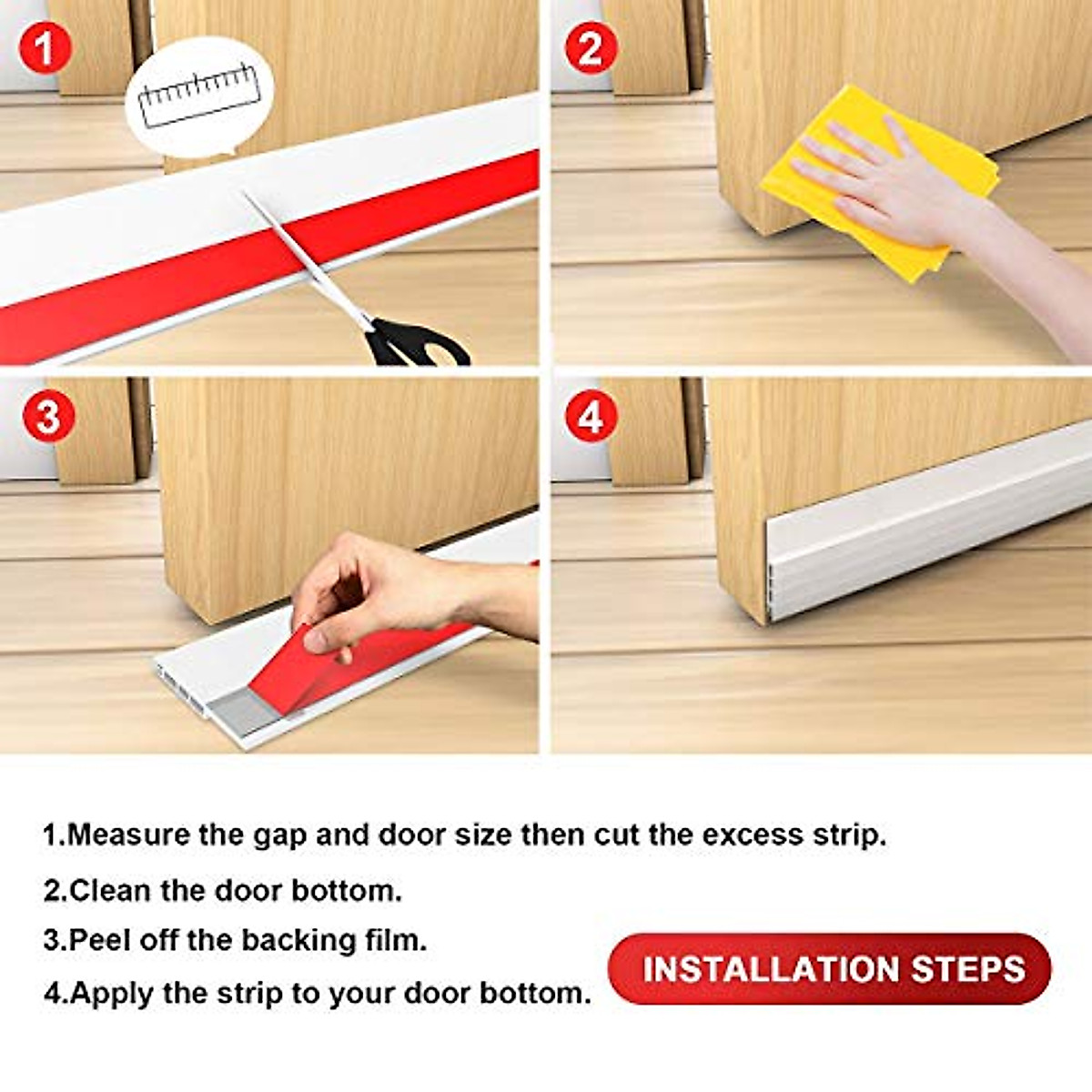 1

2

3

4

1.Measure the gap and door size then cut the excess strip.

2.Clean the door bottom.

3.Peel off the backing film.

4.Apply the strip to your door bottom.

INSTALLATION STEPS