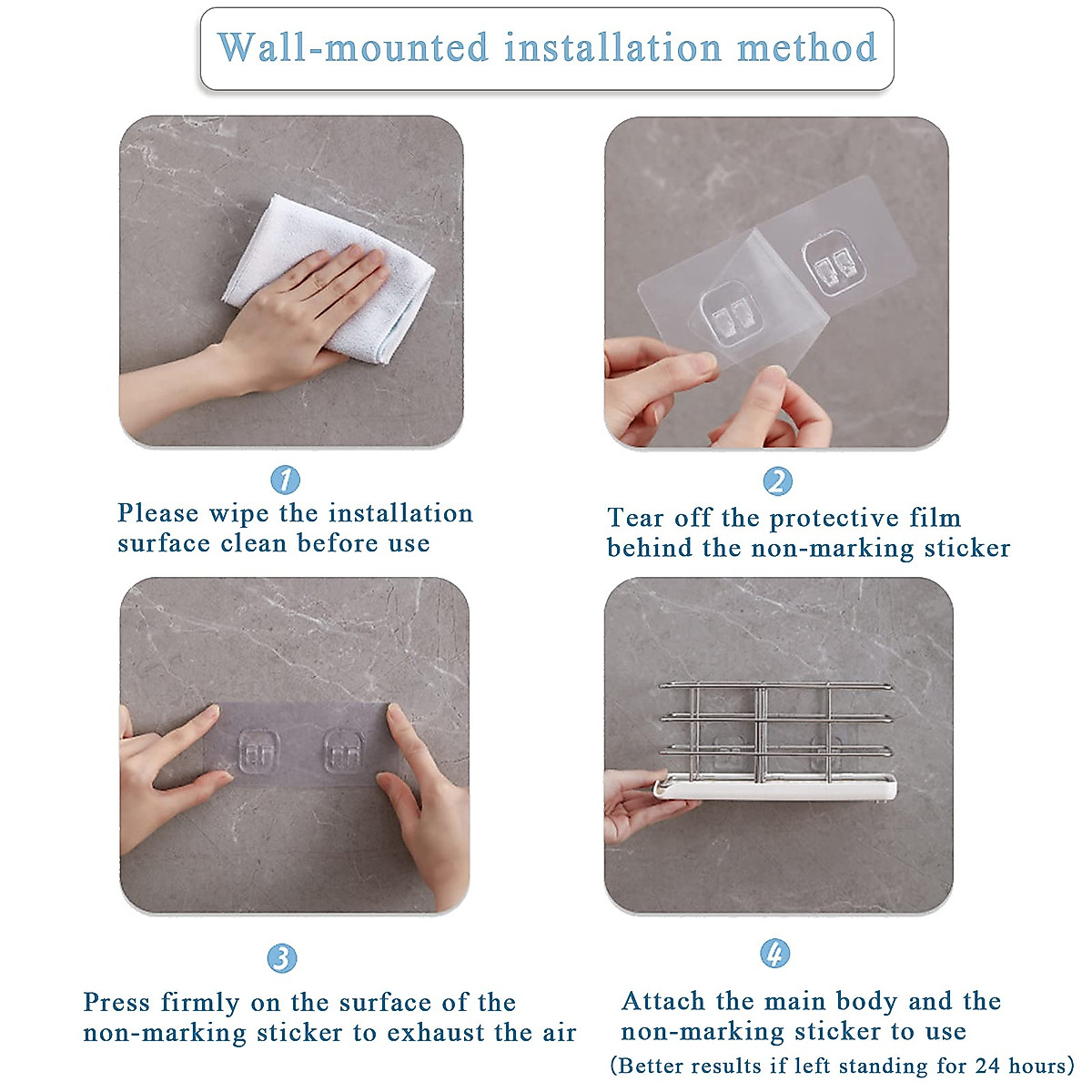 Wall-mounted installation method

1
Please wipe the installation surface clean before use

2
Tear off the protective film behind the non-marking sticker

3
Press firmly on the surface of the non-marking sticker to exhaust the air

4
Attach the main body and the non-marking sticker to use
(Better results if left standing for 24 hours)