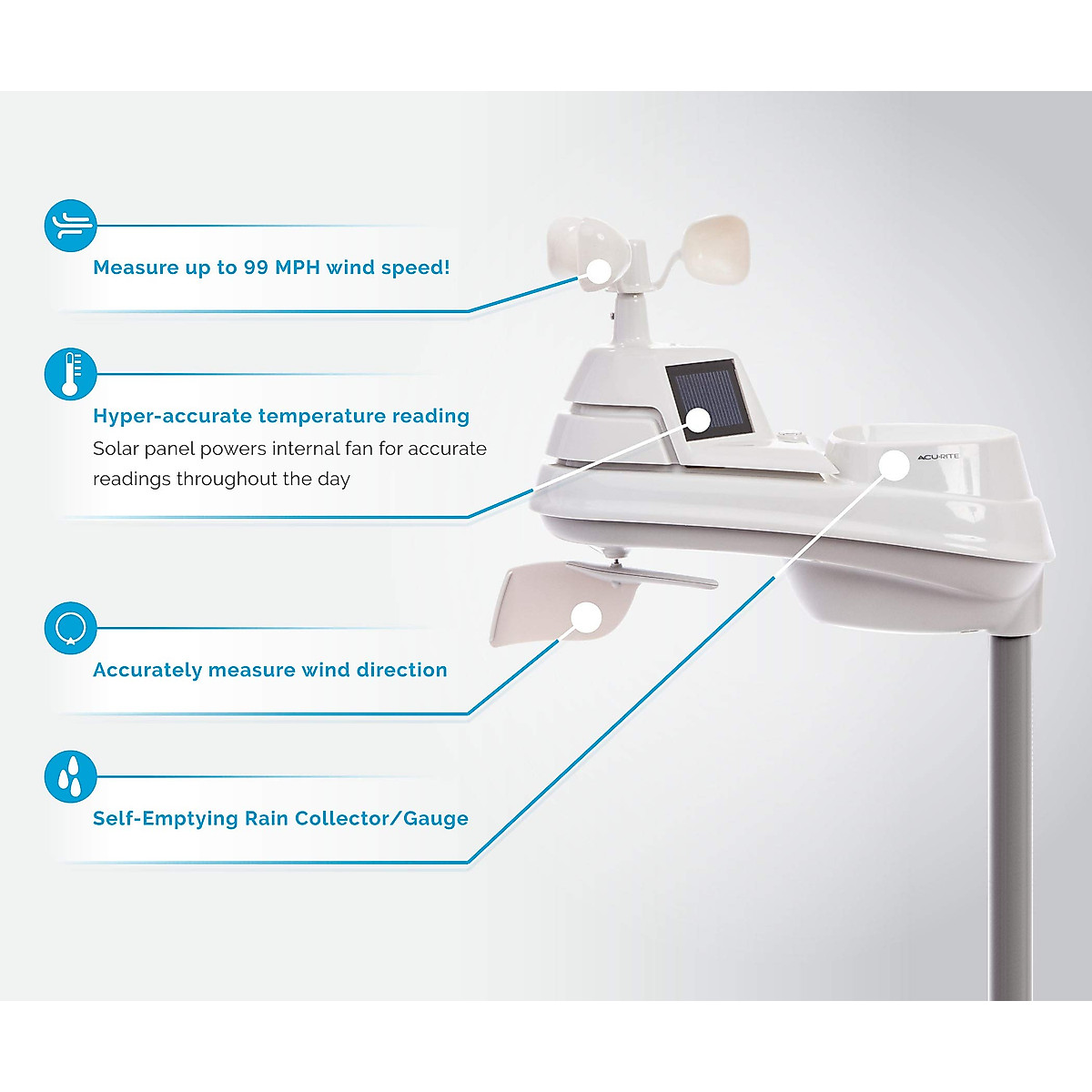 Measure up to 99 MPH wind speed!

Hyper-accurate temperature reading
Solar panel powers internal fan for accurate readings throughout the day

Accurately measure wind direction

Self-Emptying Rain Collector/Gauge

ACU-RITE