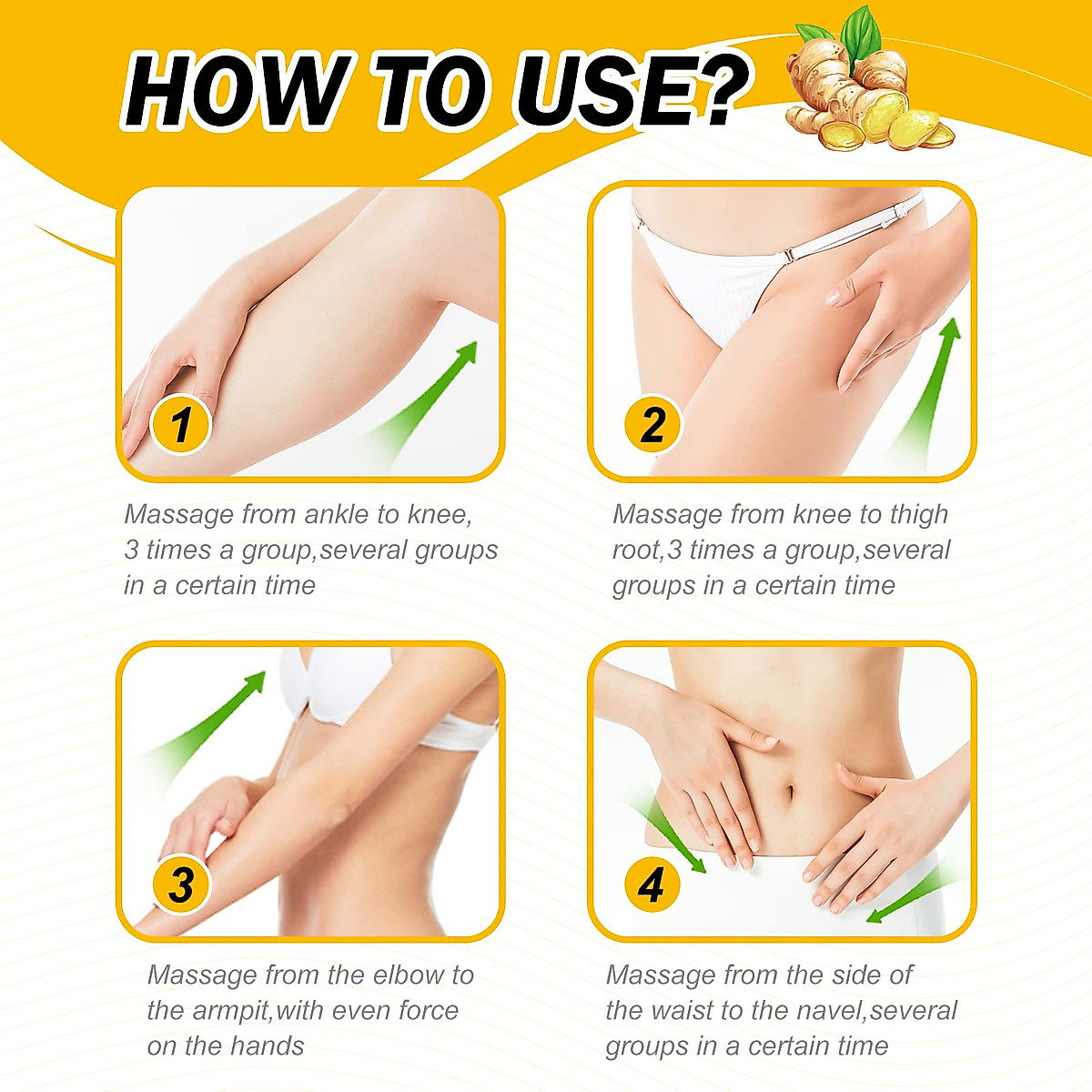 HOW TO USE?

1

Massage from ankle to knee, 3 times a group,several groups in a certain time

2

Massage from knee to thigh root,3 times a group,several groups in a certain time

3

Massage from the elbow to the armpit,with even force on the hands

4

Massage from the side of the waist to the navel,several groups in a certain time