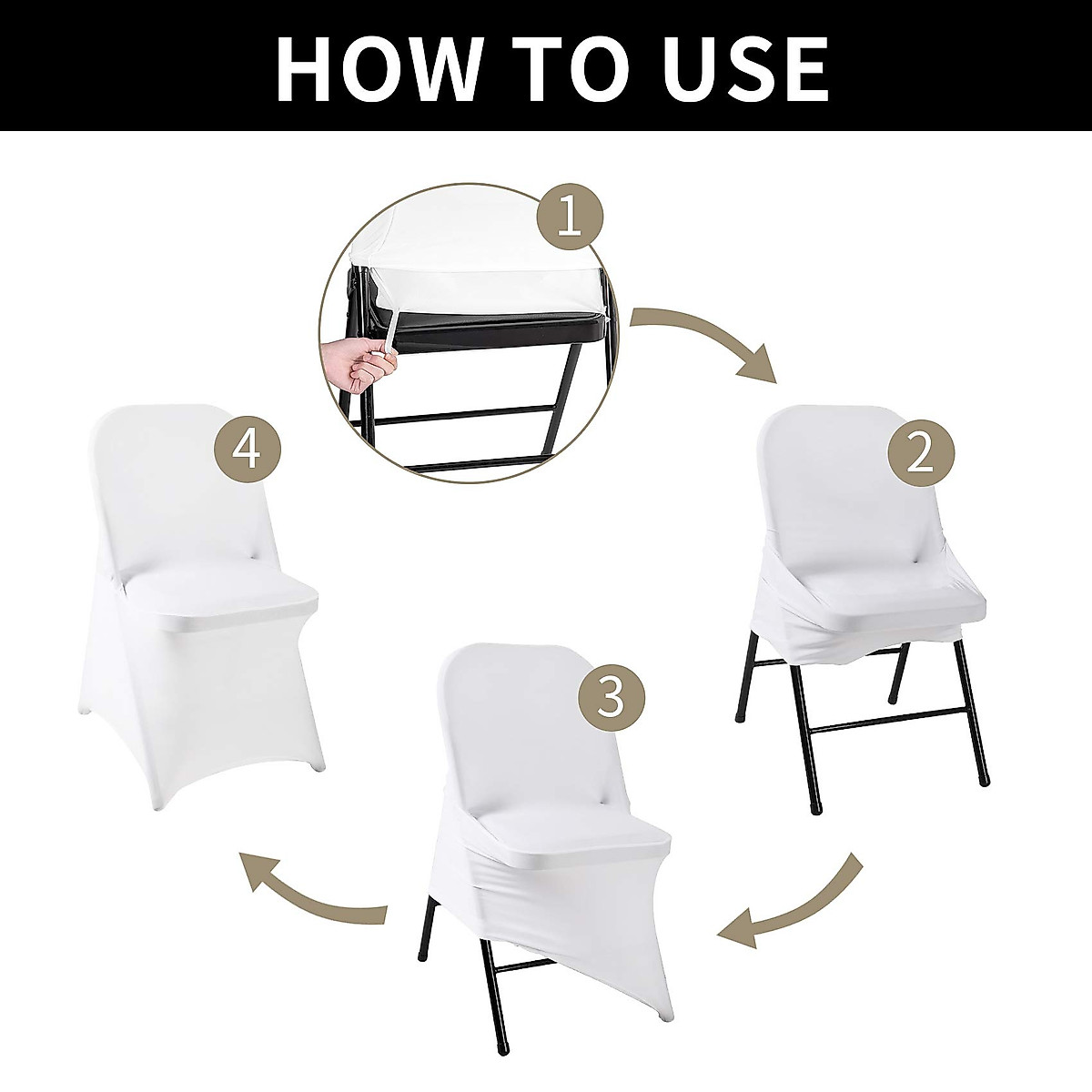 HOW TO USE

1

2

3

4