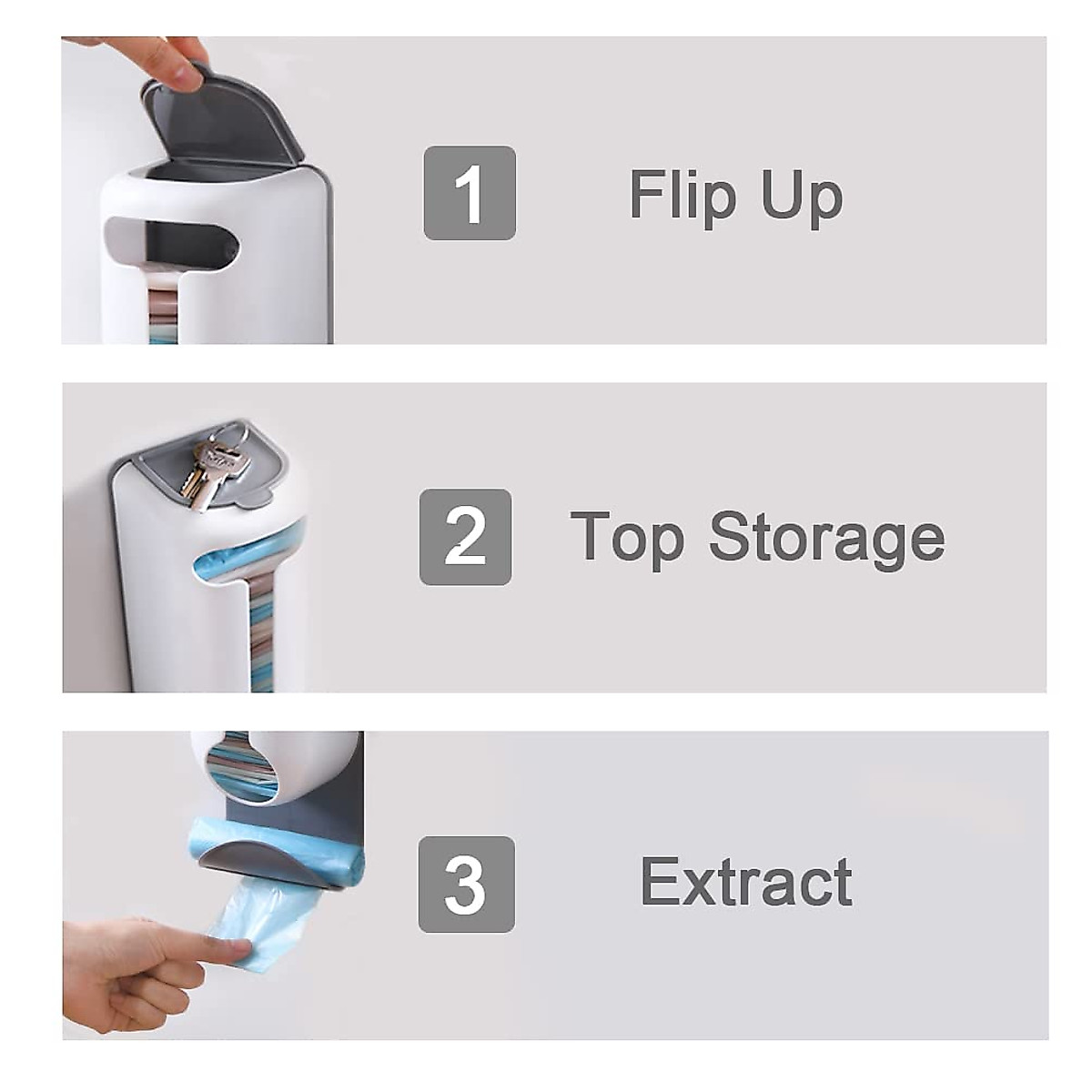 1 Flip Up

2 Top Storage

3 Extract