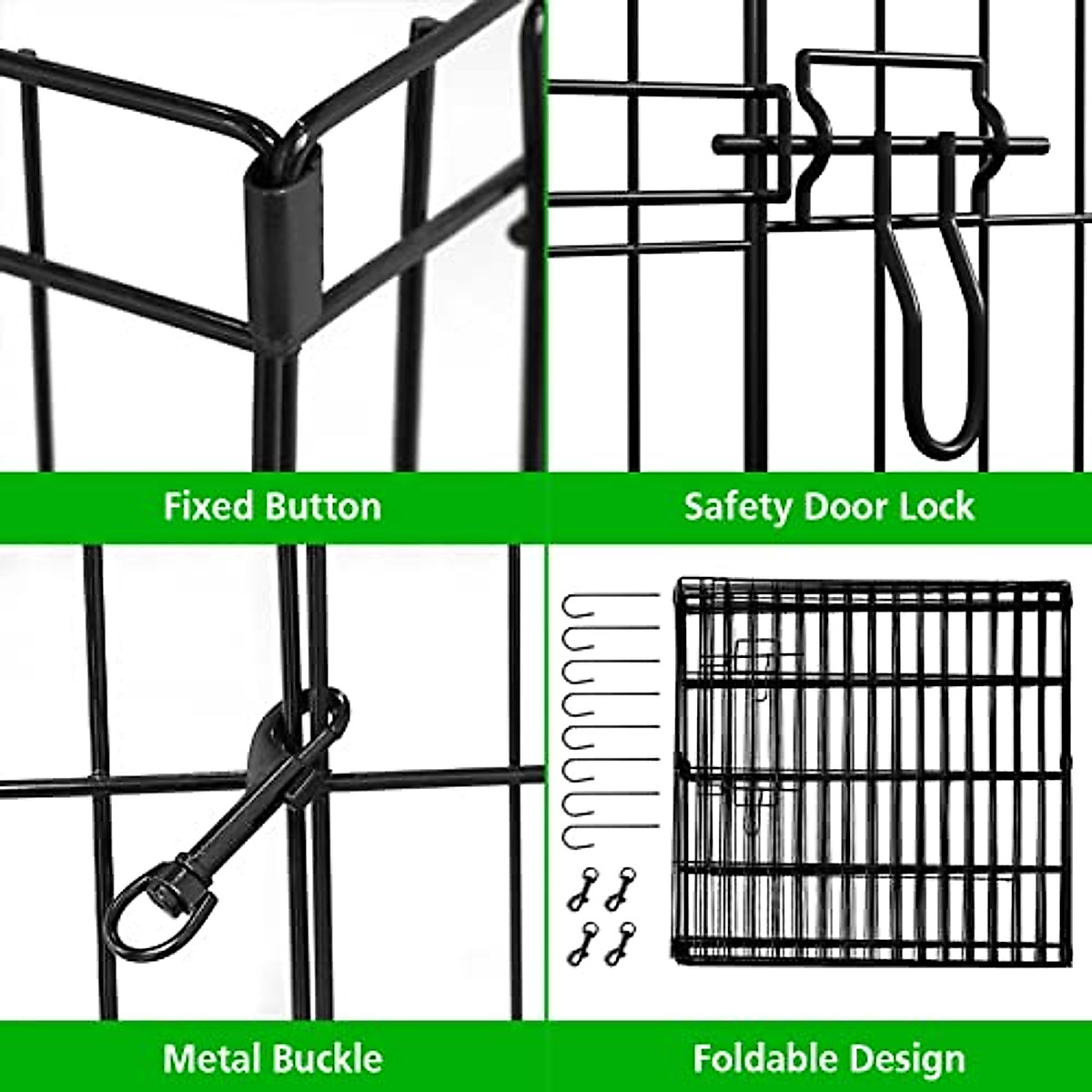 Fixed Button

Safety Door Lock

Metal Buckle

Foldable Design