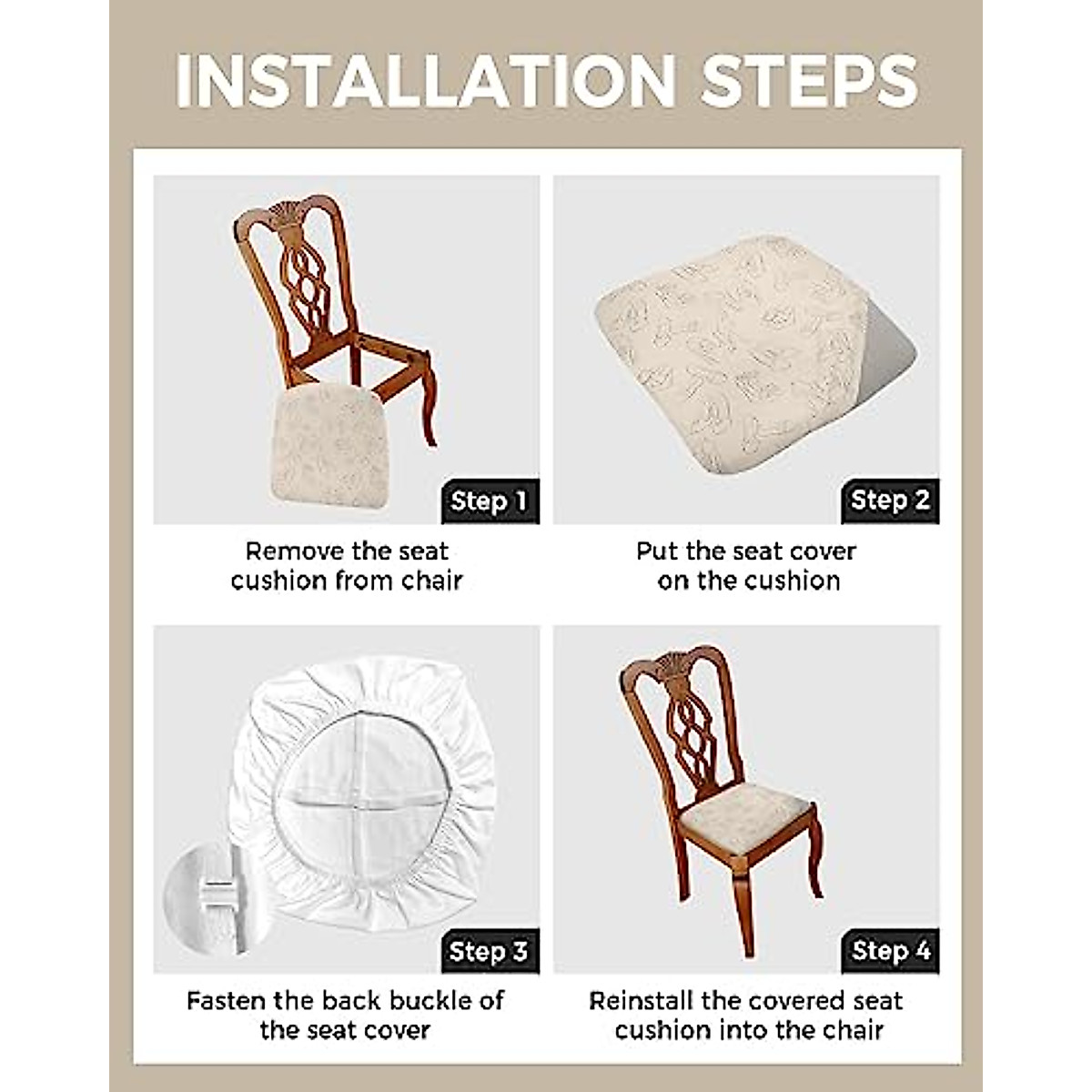 INSTALLATION STEPS

Step 1

Remove the seat cushion from chair

Step 2

Put the seat cover on the cushion

Step 3

Fasten the back buckle of the seat cover

Step 4

Reinstall the covered seat cushion into the chair