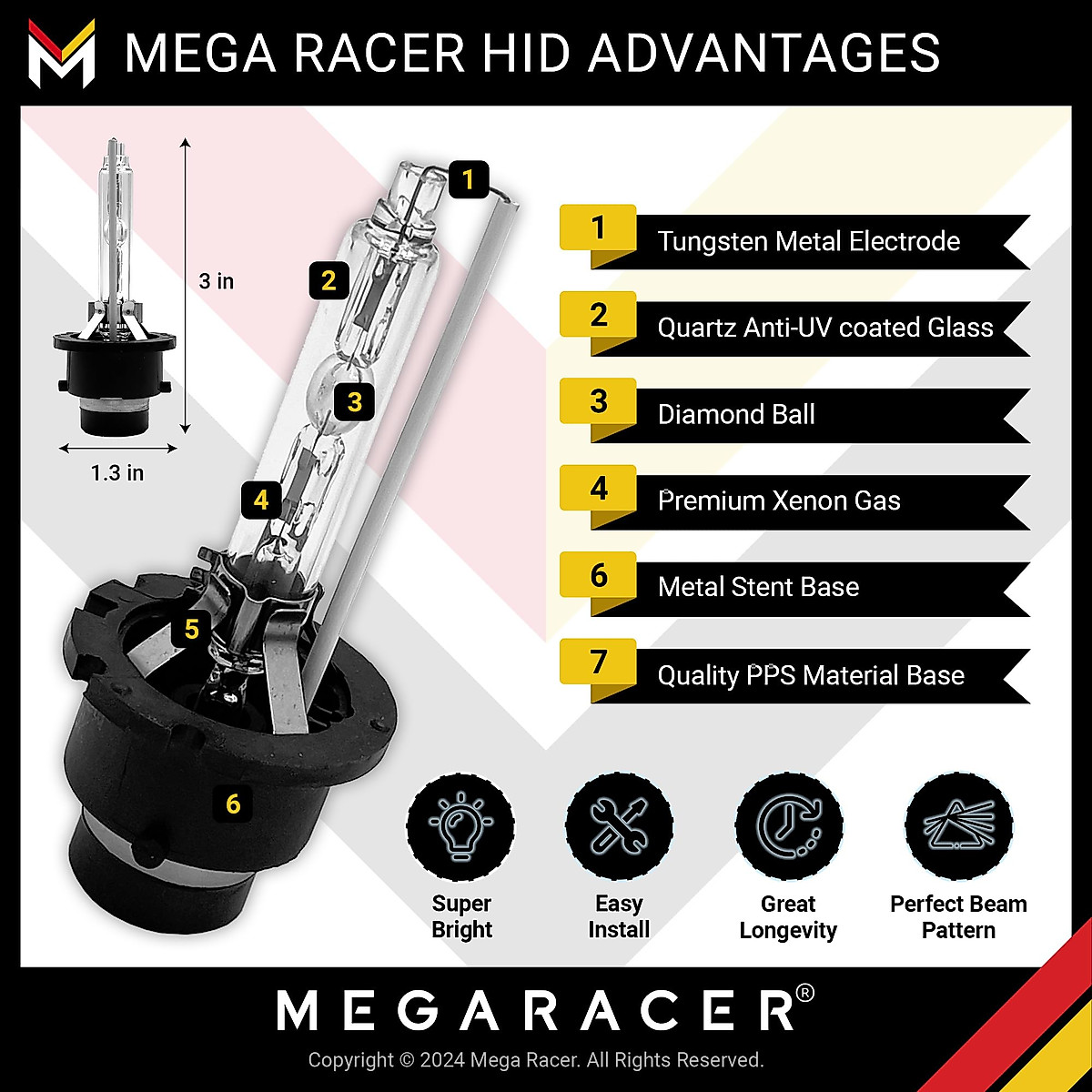 MEGA RACER HID ADVANTAGES

3 in

1.3 in

1

2

3

4

5

6

1 Tungsten Metal Electrode

2 Quartz Anti-UV coated Glass

3 Diamond Ball

4 Premium Xenon Gas

6 Metal Stent Base

7 Quality PPS Material Base

Super Bright

Easy Install

Great Longevity

Perfect Beam Pattern

MEGARACER®

Copyright © 2024 Mega Racer. All Rights Reserved.