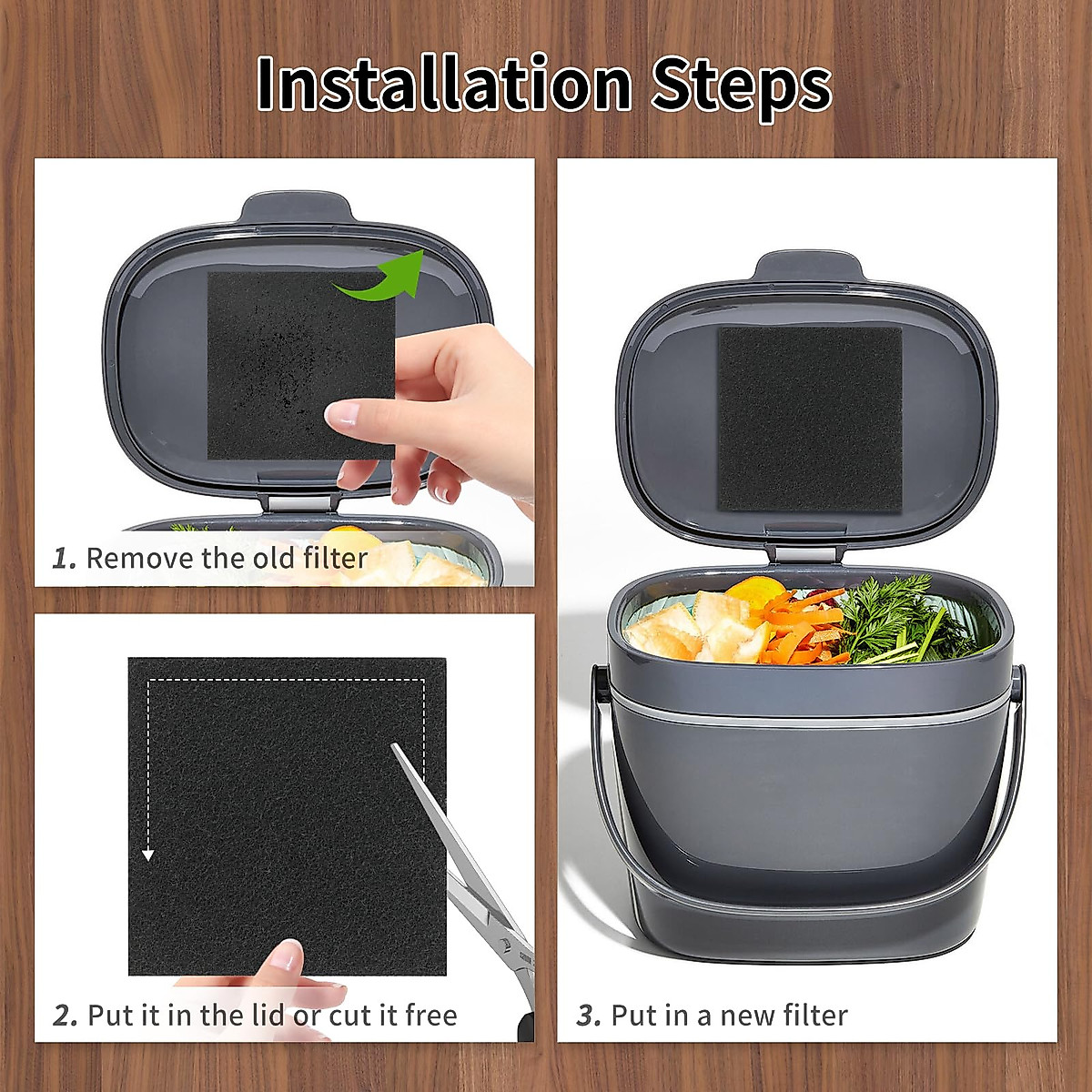 Installation Steps

1. Remove the old filter

2. Put it in the lid or cut it free

3. Put in a new filter