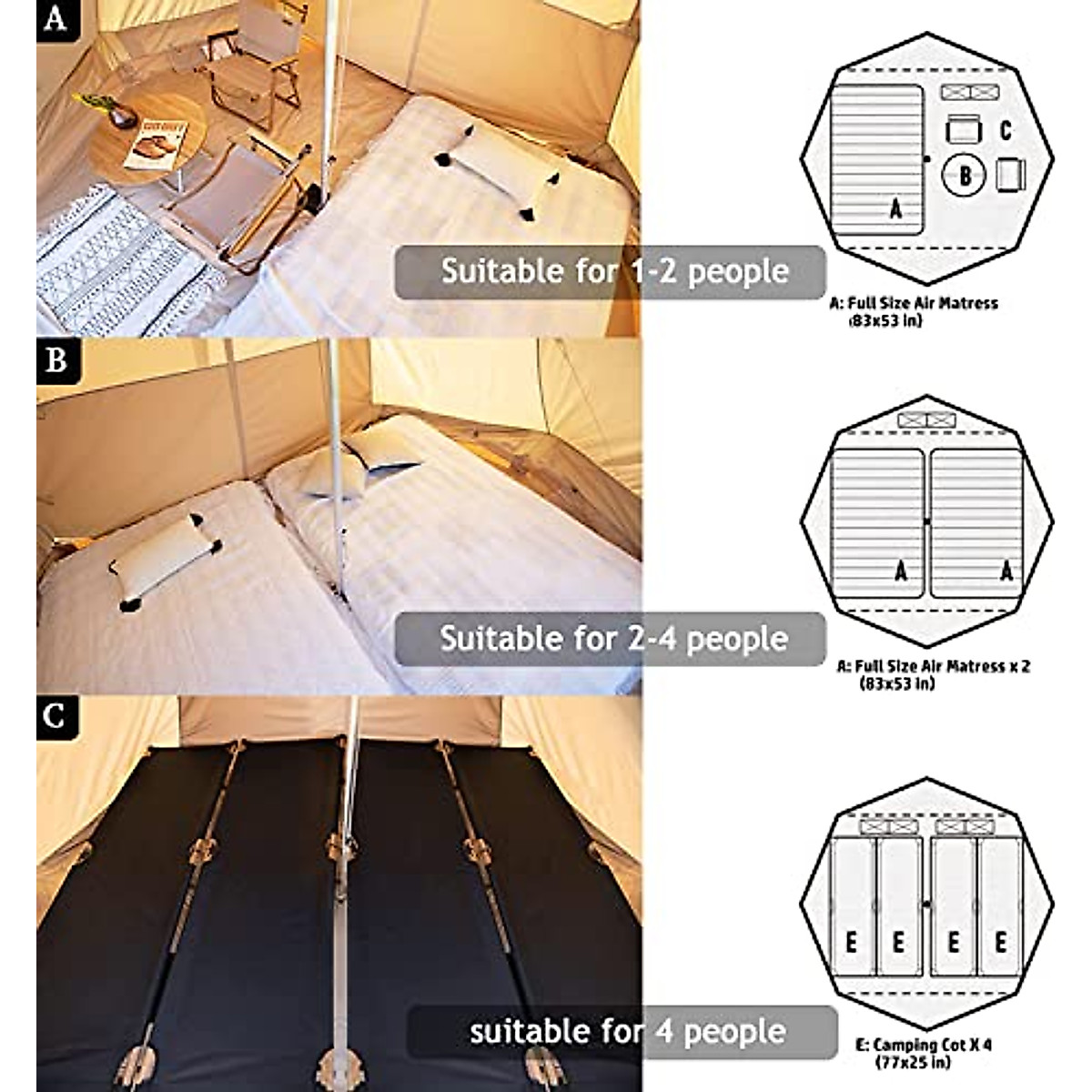 A

Suitable for 1-2 people

C

B

A

A: Full Size Air Matress
(83x53 in)

B

Suitable for 2-4 people

A A

A: Full Size Air Matress x 2
(83x53 in)

C

suitable for 4 people

E E E E

E: Camping Cot X 4
(77x25 in)