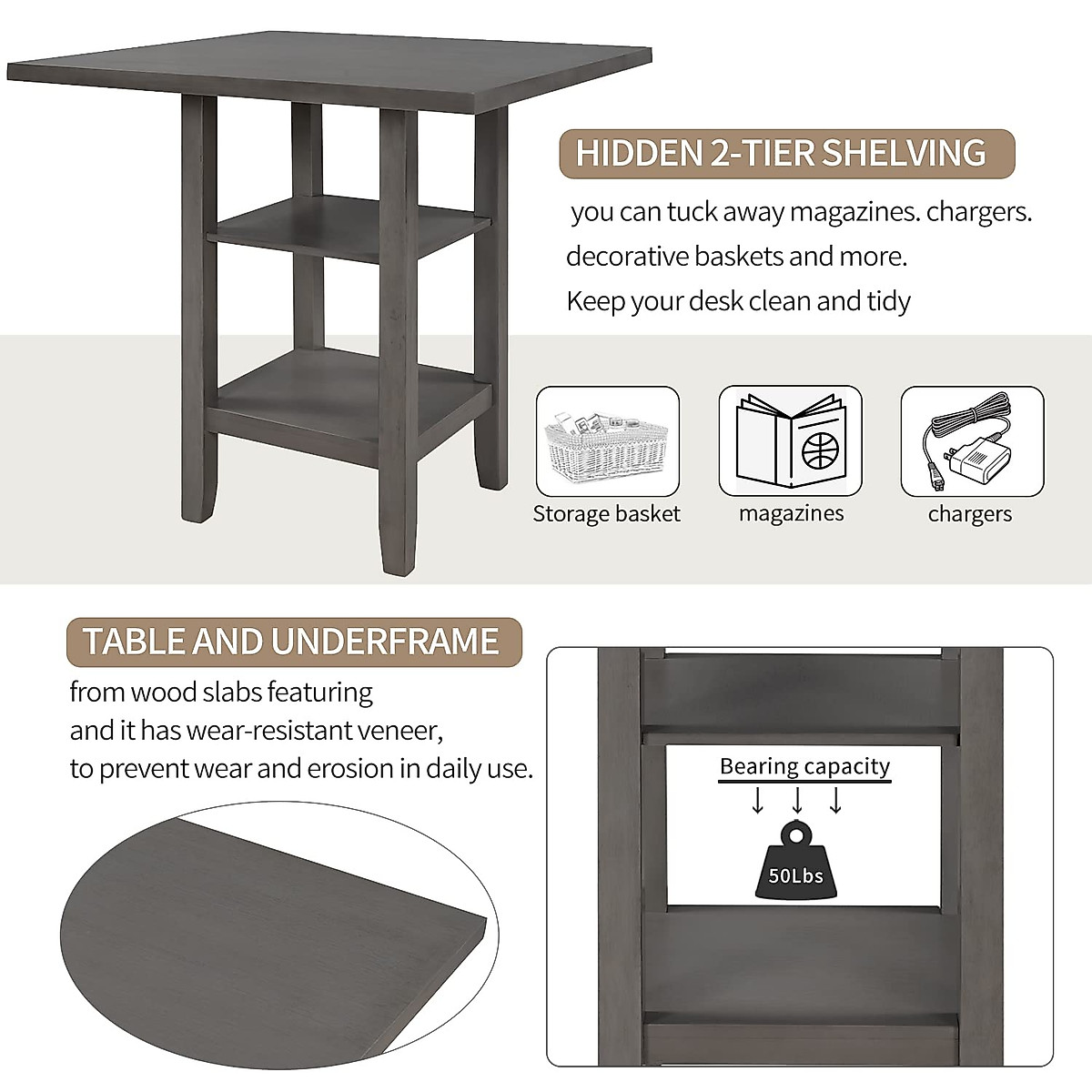 HIDDEN 2-TIER SHELVING

you can tuck away magazines. chargers. decorative baskets and more. Keep your desk clean and tidy

Storage basket

magazines

chargers

TABLE AND UNDERFRAME

from wood slabs featuring and it has wear-resistant veneer, to prevent wear and erosion in daily use.

Bearing capacity

50Lbs