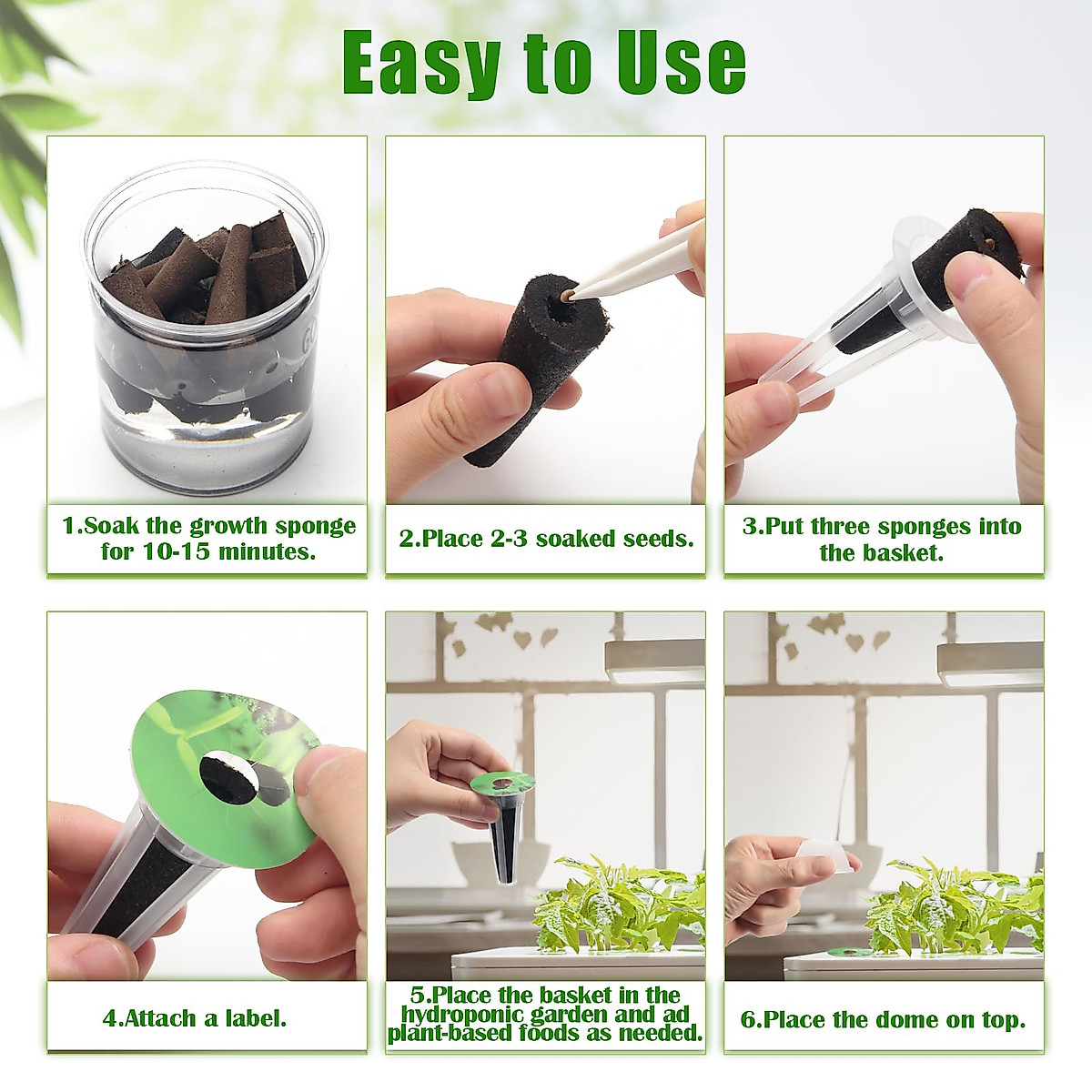 Easy to Use

1.Soak the growth sponge for 10-15 minutes.

2.Place 2-3 soaked seeds.

3.Put three sponges into the basket.

4.Attach a label.

5.Place the basket in the hydroponic garden and ad plant-based foods as needed.

6.Place the dome on top.