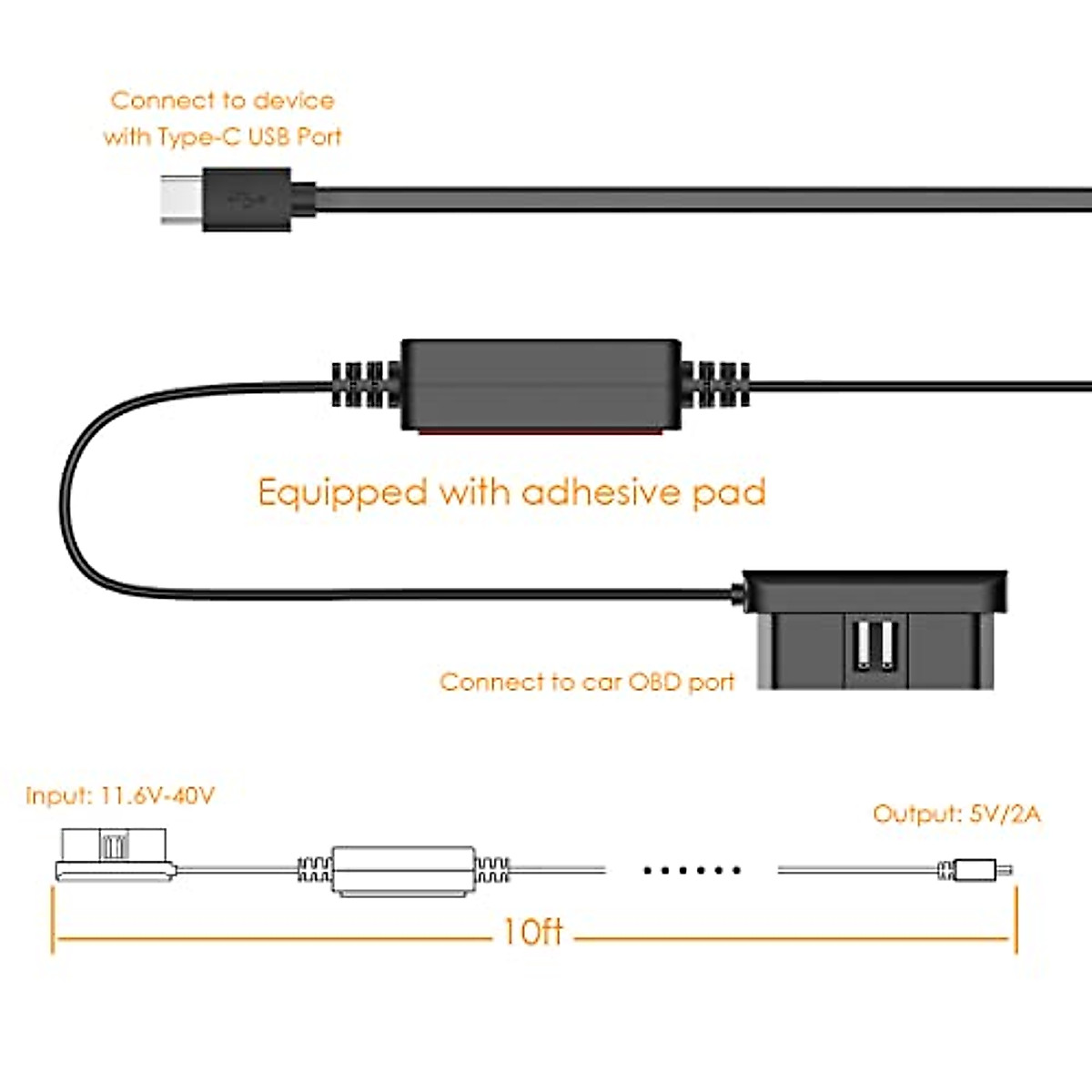 Connect to device with Type-C USB Port

Equipped with adhesive pad

Connect to car OBD port

Input: 11.6V-40V

Output: 5V/2A

10ft