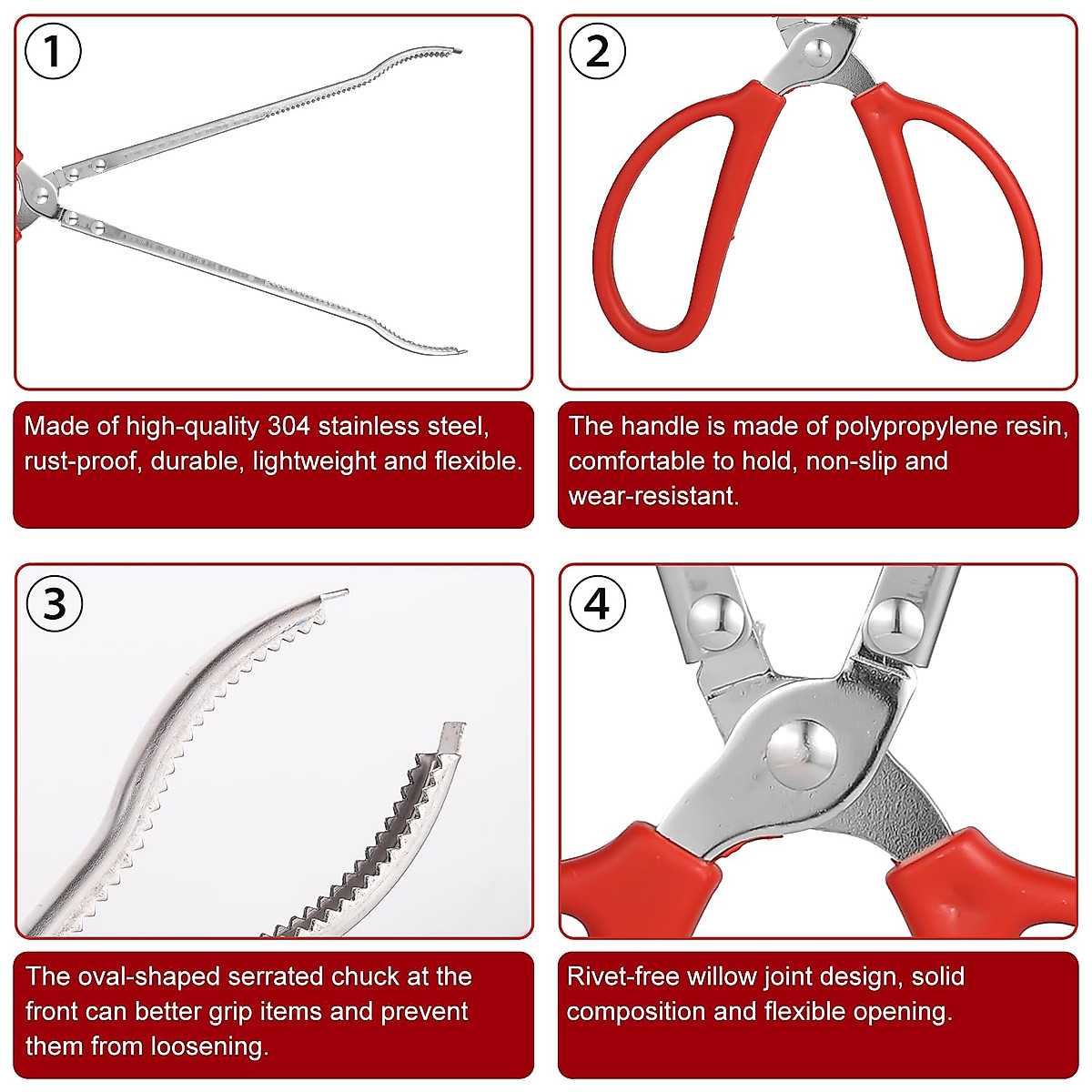 1

Made of high-quality 304 stainless steel, rust-proof, durable, lightweight and flexible.

2

The handle is made of polypropylene resin, comfortable to hold, non-slip and wear-resistant.

3

The oval-shaped serrated chuck at the front can better grip items and prevent them from loosening.

4

Rivet-free willow joint design, solid composition and flexible opening.