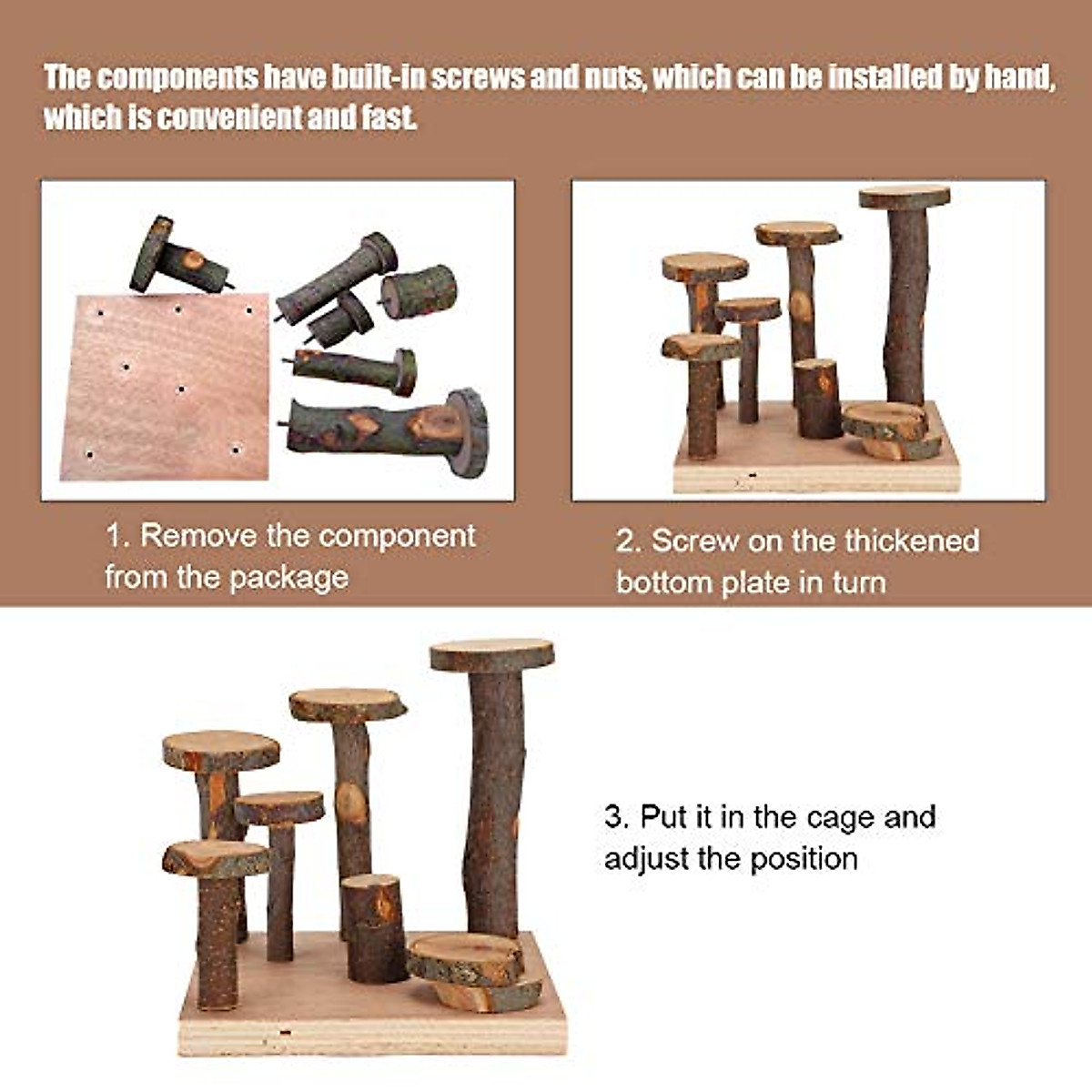 The components have built-in screws and nuts, which can be installed by hand, which is convenient and fast.

1. Remove the component from the package

2. Screw on the thickened bottom plate in turn

3. Put it in the cage and adjust the position