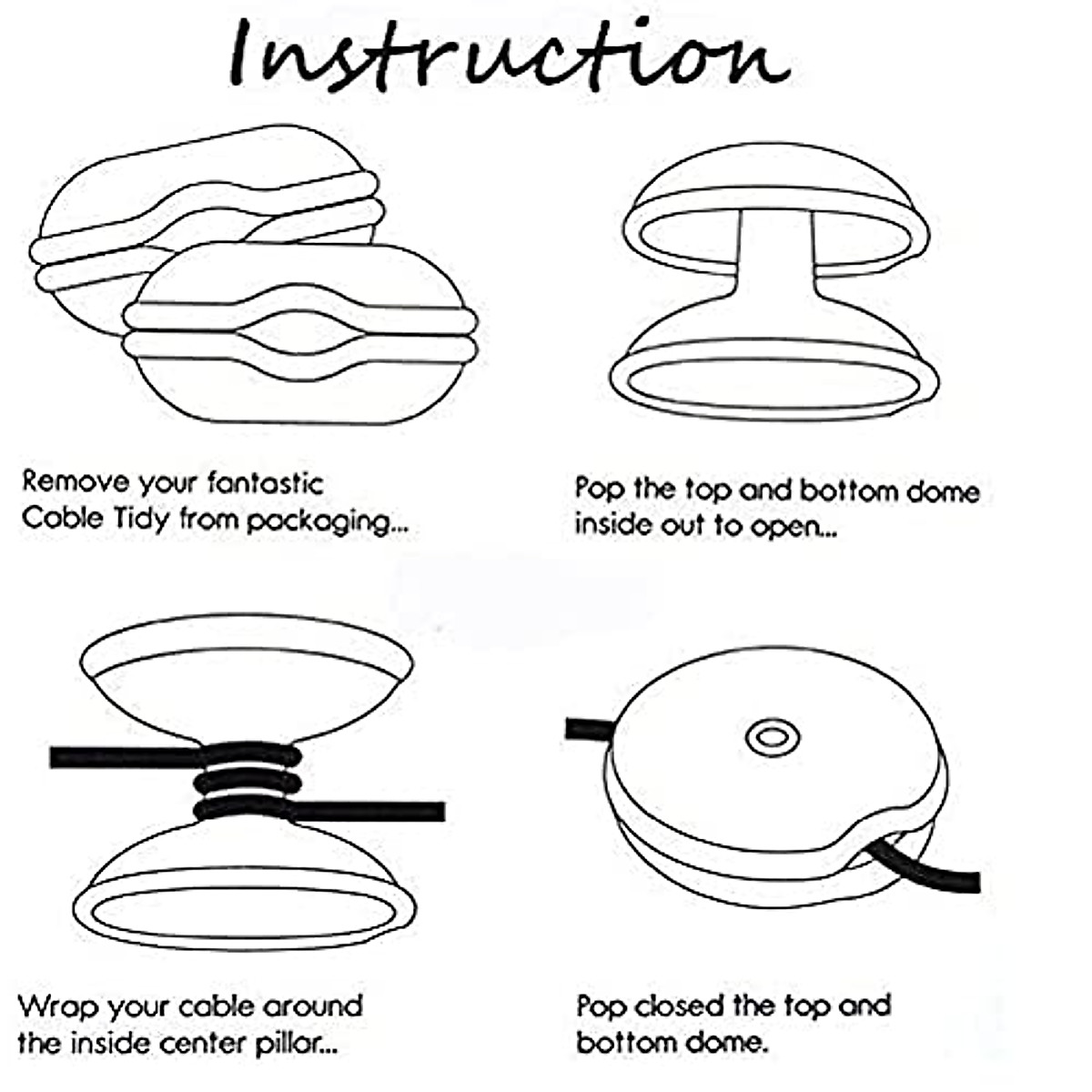 Instruction

Remove your fantastic Cable Tidy from packaging...

Pop the top and bottom dome inside out to open...

Wrap your cable around the inside center pillar...

Pop closed the top and bottom dome.