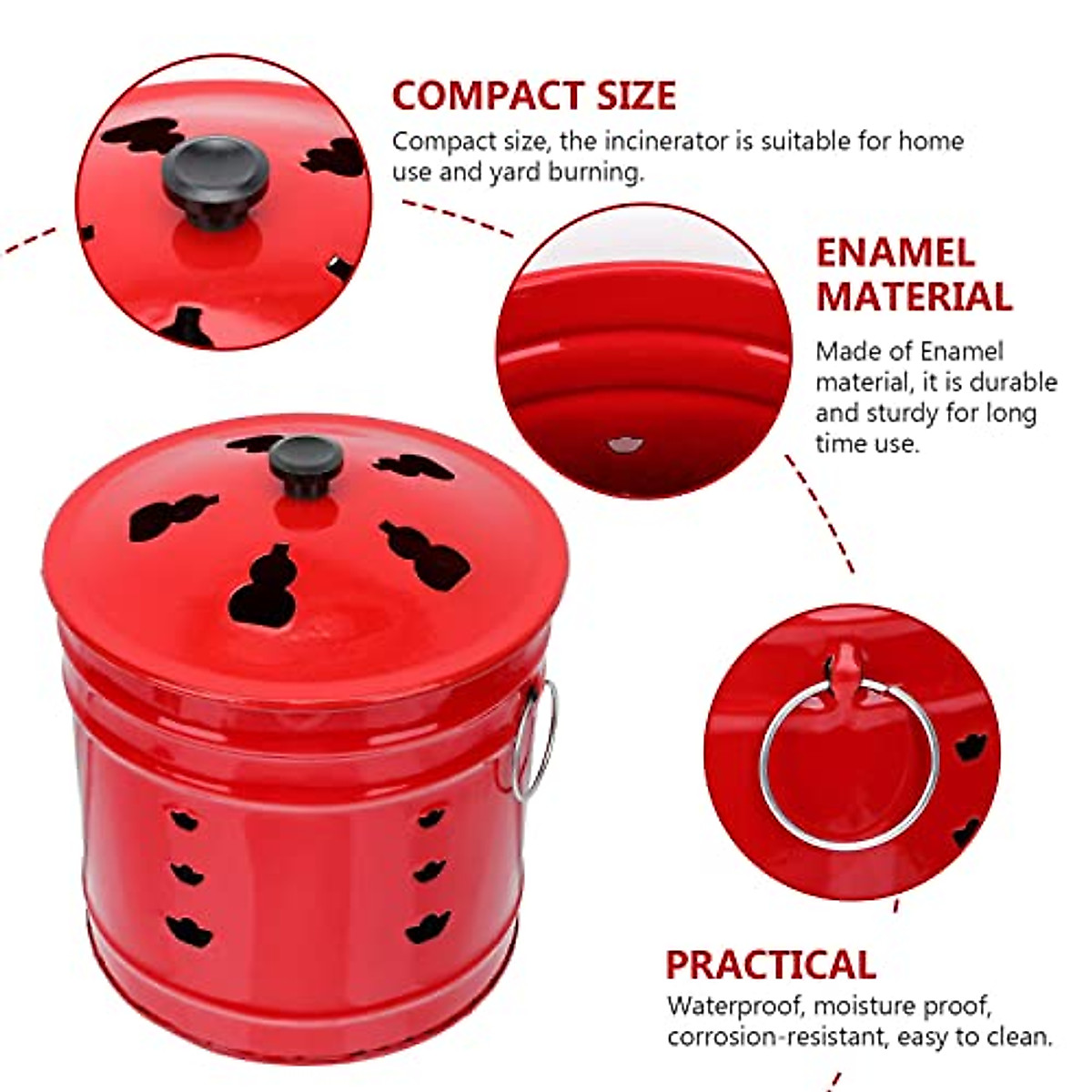 COMPACT SIZE

Compact size, the incinerator is suitable for home use and yard burning.

ENAMEL MATERIAL

Made of Enamel material, it is durable and sturdy for long time use.

PRACTICAL

Waterproof, moisture proof, corrosion-resistant, easy to clean.