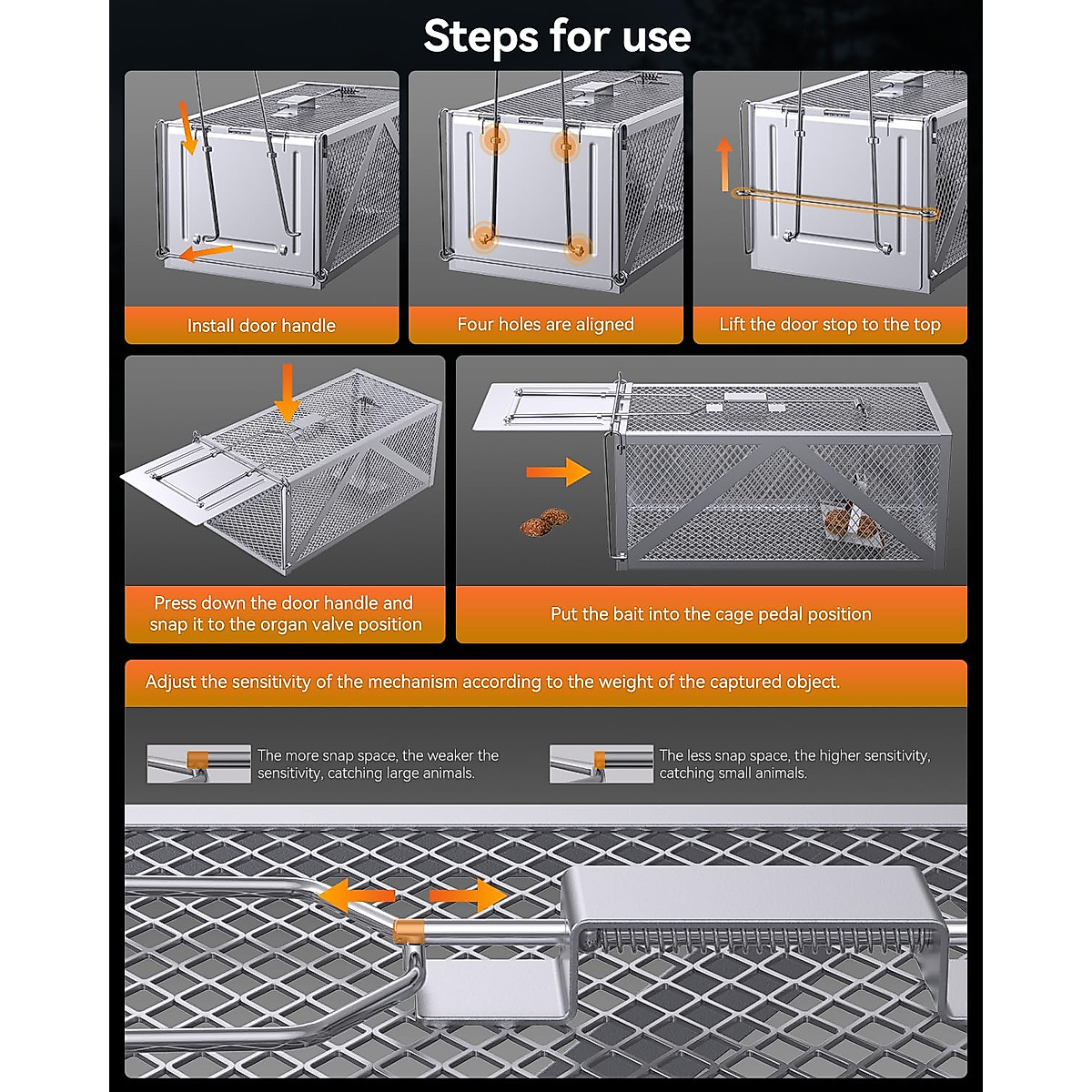 Steps for use

Install door handle

Four holes are aligned

Lift the door stop to the top

Press down the door handle and snap it to the organ valve position

Put the bait into the cage pedal position

Adjust the sensitivity of the mechanism according to the weight of the captured object.

The more snap space, the weaker the sensitivity, catching large animals.

The less snap space, the higher sensitivity, catching small animals.