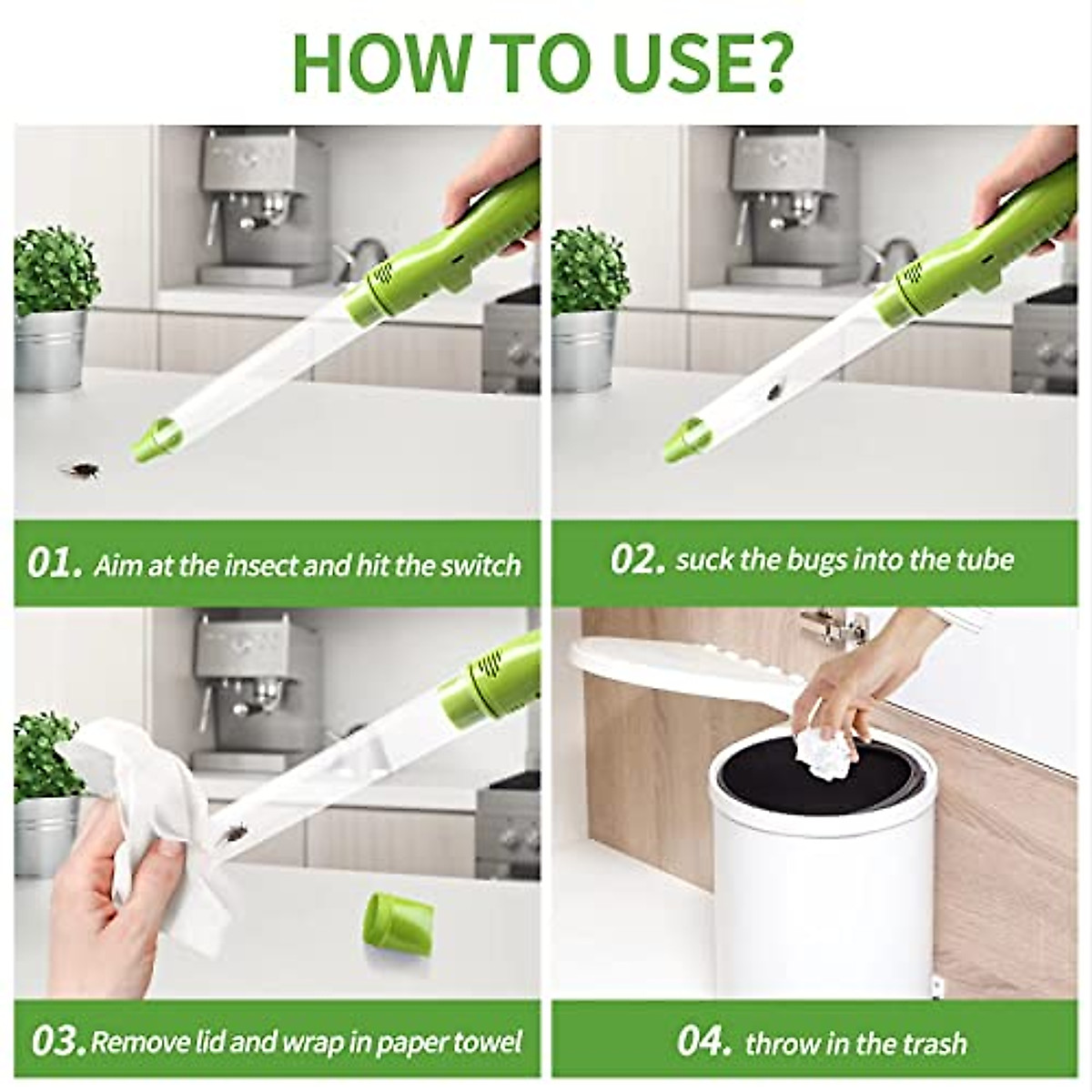 HOW TO USE?

01. Aim at the insect and hit the switch

02. suck the bugs into the tube

03. Remove lid and wrap in paper towel

04. throw in the trash