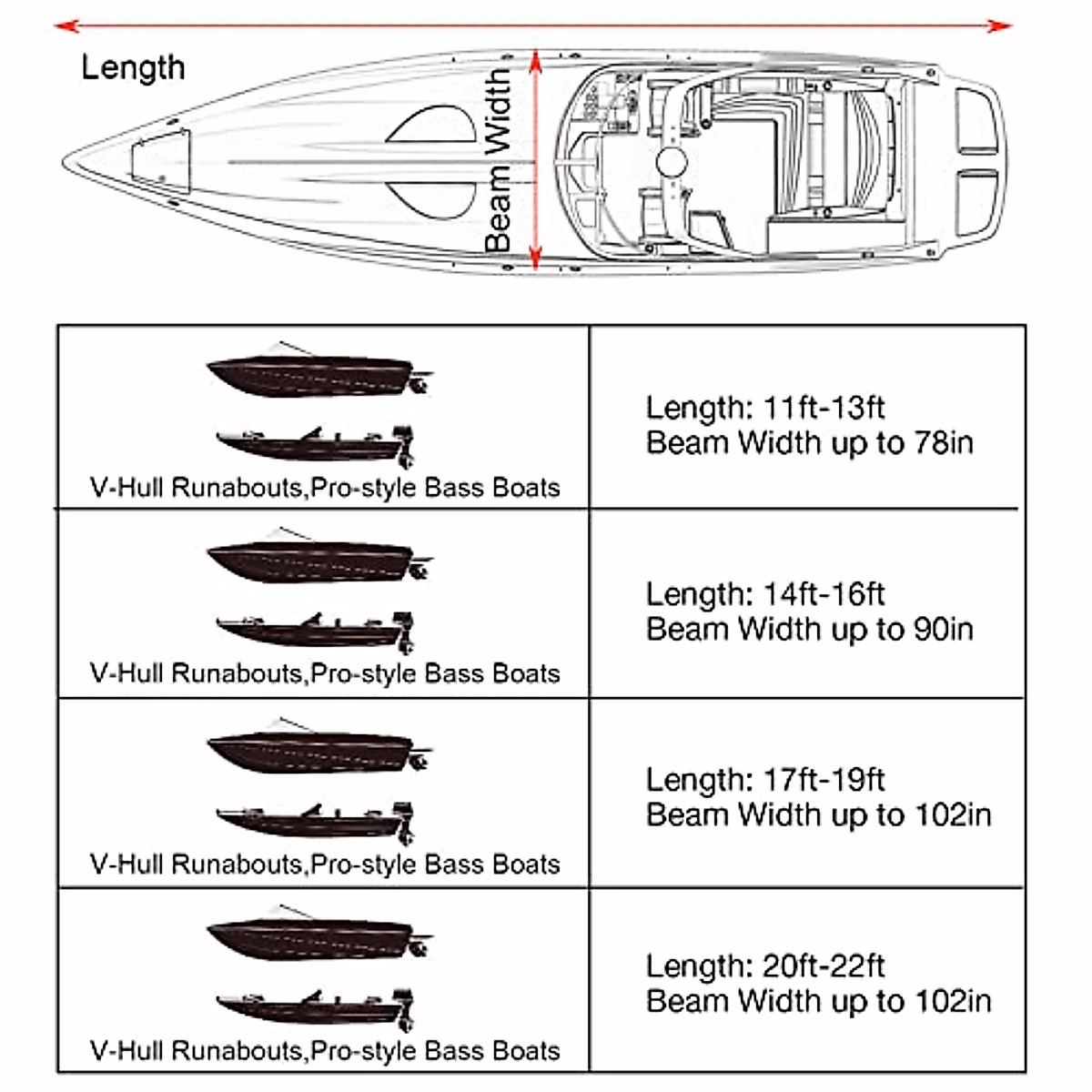 Length

Beam Width

| | |
|---|---|
| V-Hull Runabouts,Pro-style Bass Boats | Length: 11ft-13ft Beam Width up to 78in |
| V-Hull Runabouts,Pro-style Bass Boats | Length: 14ft-16ft Beam Width up to 90in |
| V-Hull Runabouts,Pro-style Bass Boats | Length: 17ft-19ft Beam Width up to 102in |
| V-Hull Runabouts,Pro-style Bass Boats | Length: 20ft-22ft Beam Width up to 102in |