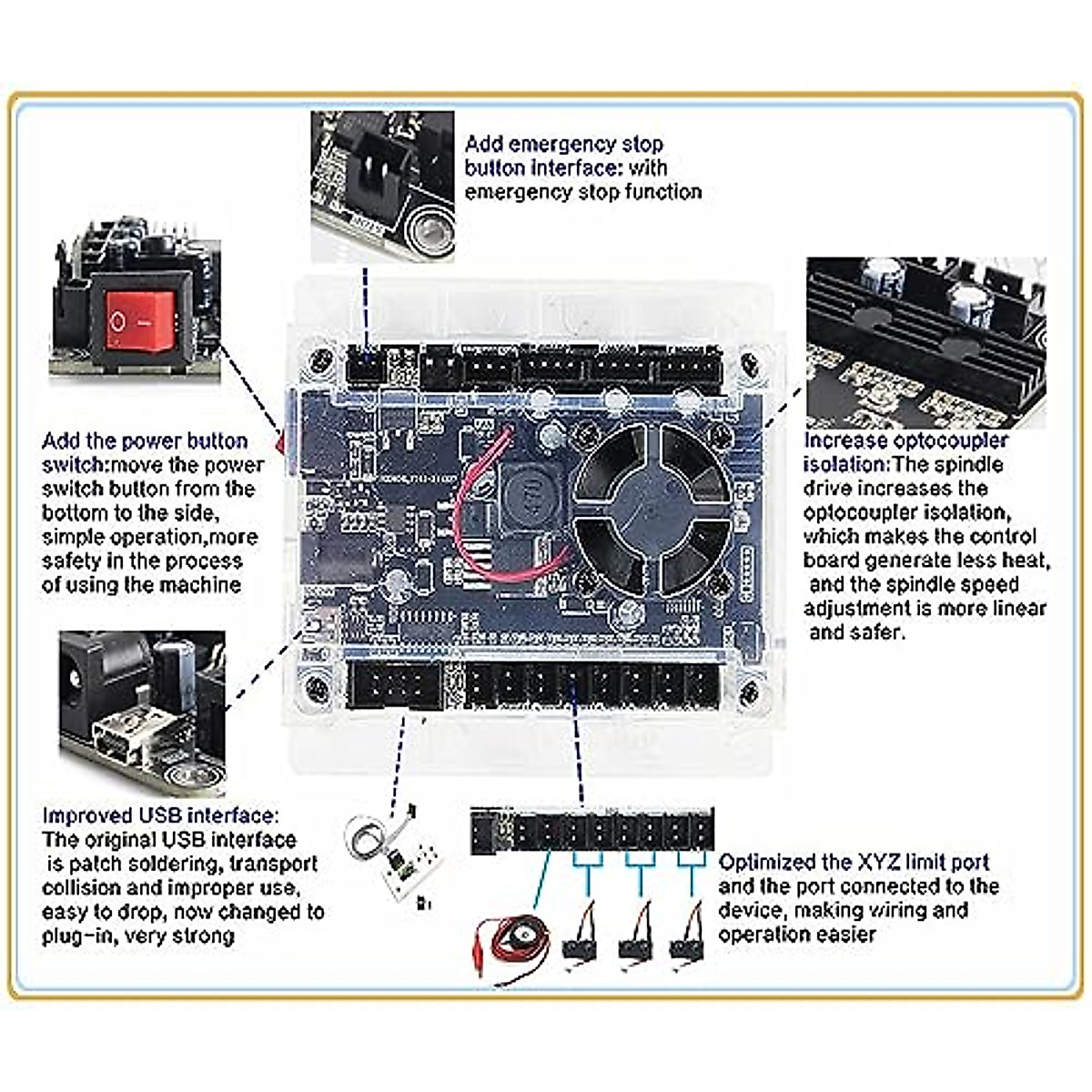 Add emergency stop button interface: with emergency stop function

Add the power button switch:move the power switch button from the bottom to the side, simple operation,more safety in the process of using the machine

Increase optocoupler isolation:The spindle drive increases the optocoupler isolation, which makes the control board generate less heat, and the spindle speed adjustment is more linear and safer.

Improved USB interface: The original USB interface is patch soldering, transport collision and improper use, easy to drop, now changed to plug-in, very strong

Optimized the XYZ limit port and the port connected to the device, making wiring and operation easier