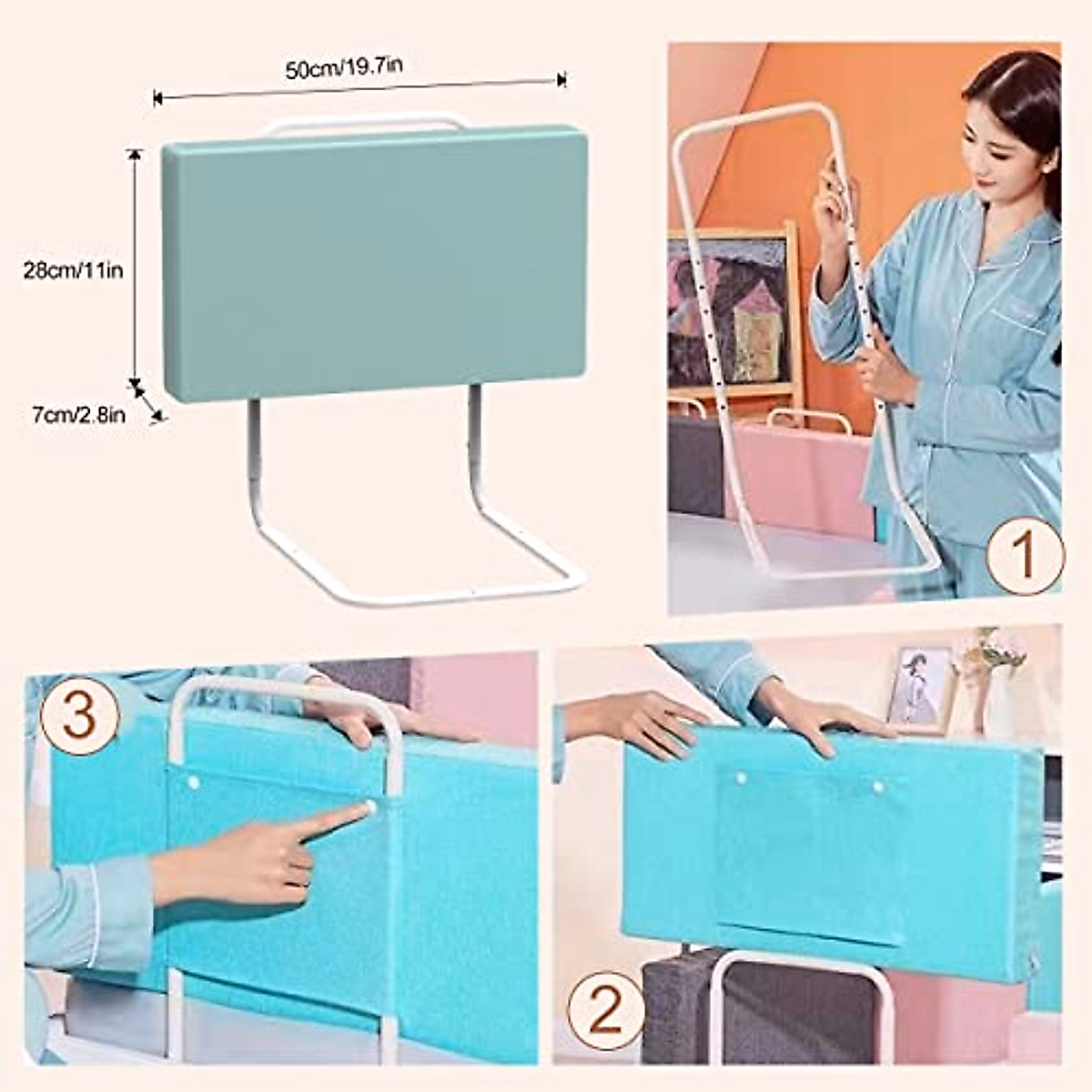 50cm/19.7in

28cm/11in

7cm/2.8in

1

3

2