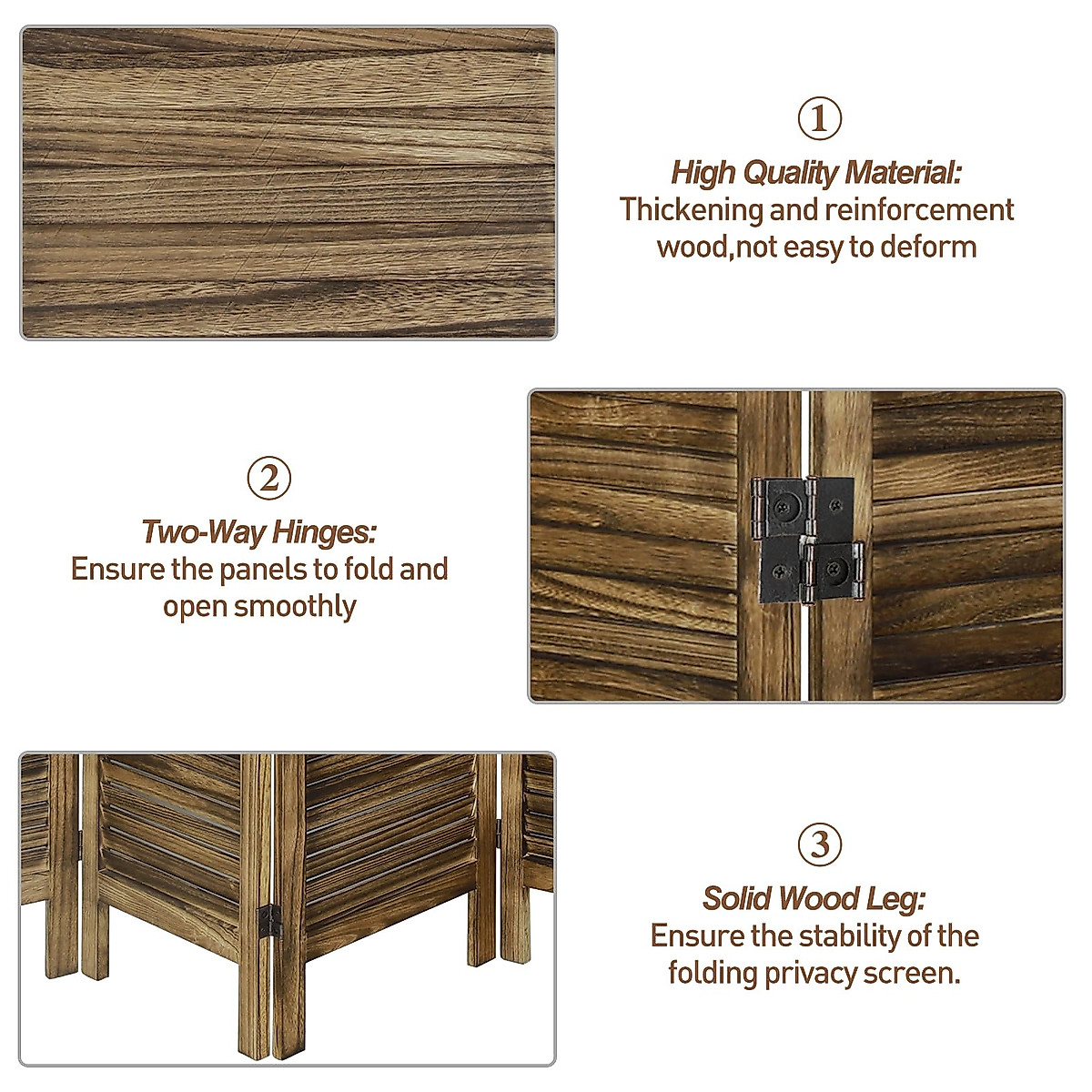 ①

High Quality Material:
Thickening and reinforcement wood,not easy to deform

②

Two-Way Hinges:
Ensure the panels to fold and open smoothly

③

Solid Wood Leg:
Ensure the stability of the folding privacy screen.