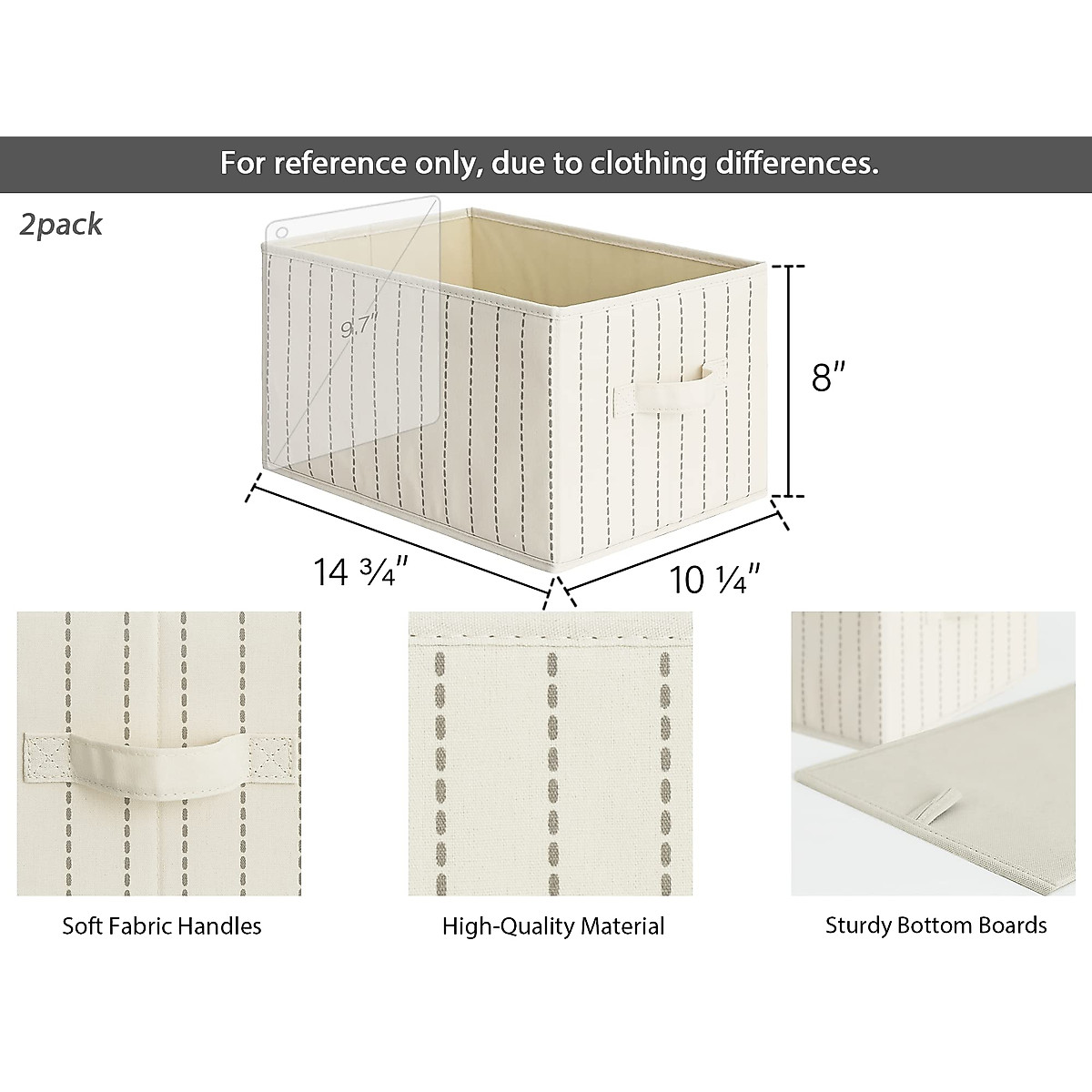 For reference only, due to clothing differences.

2pack

9.7"

8"

14 ¾"

10 ¼"

Soft Fabric Handles

High-Quality Material

Sturdy Bottom Boards