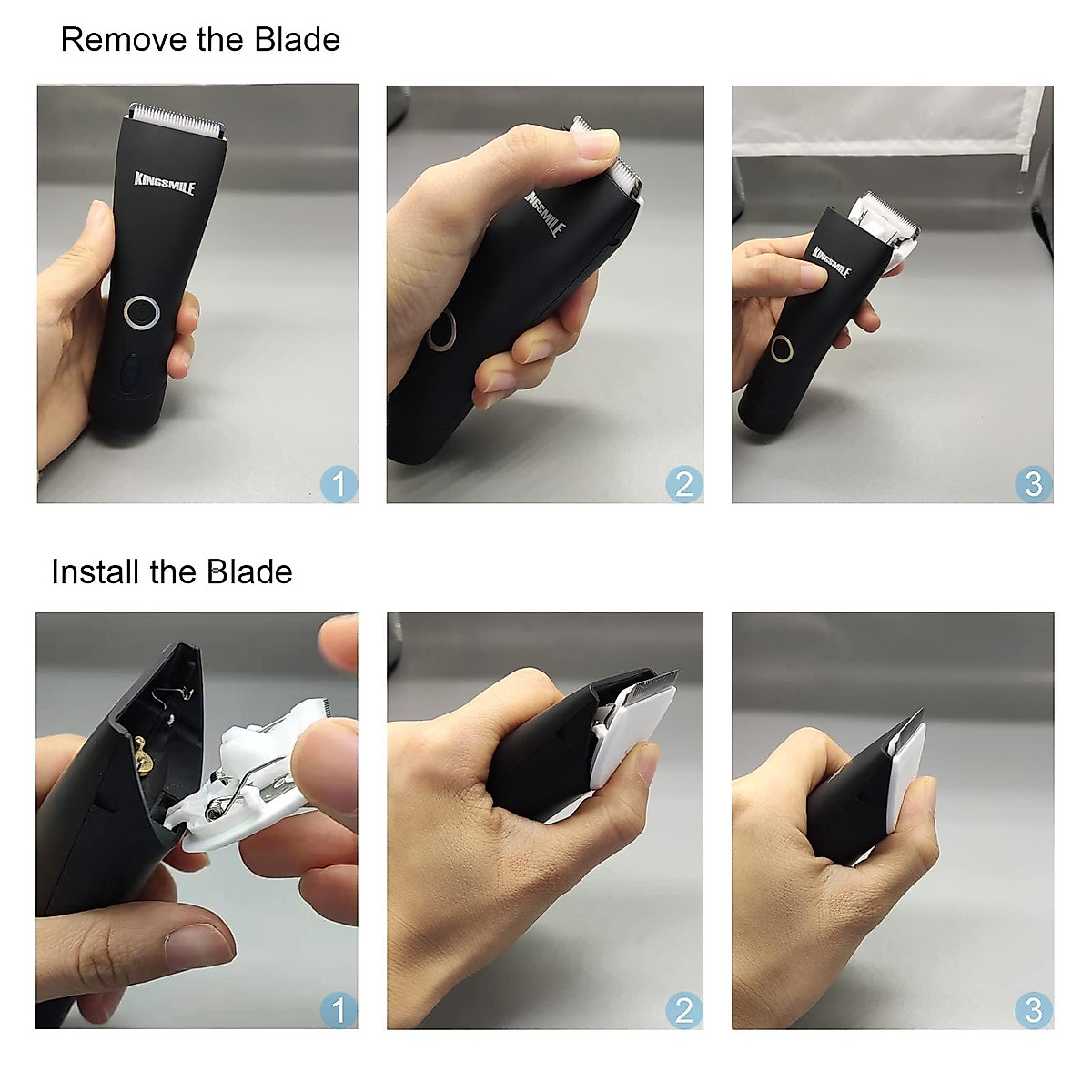 Remove the Blade

KINGSMILE

1

KINGSMILE

2

KINGSMILE

3

Install the Blade

1

2

3