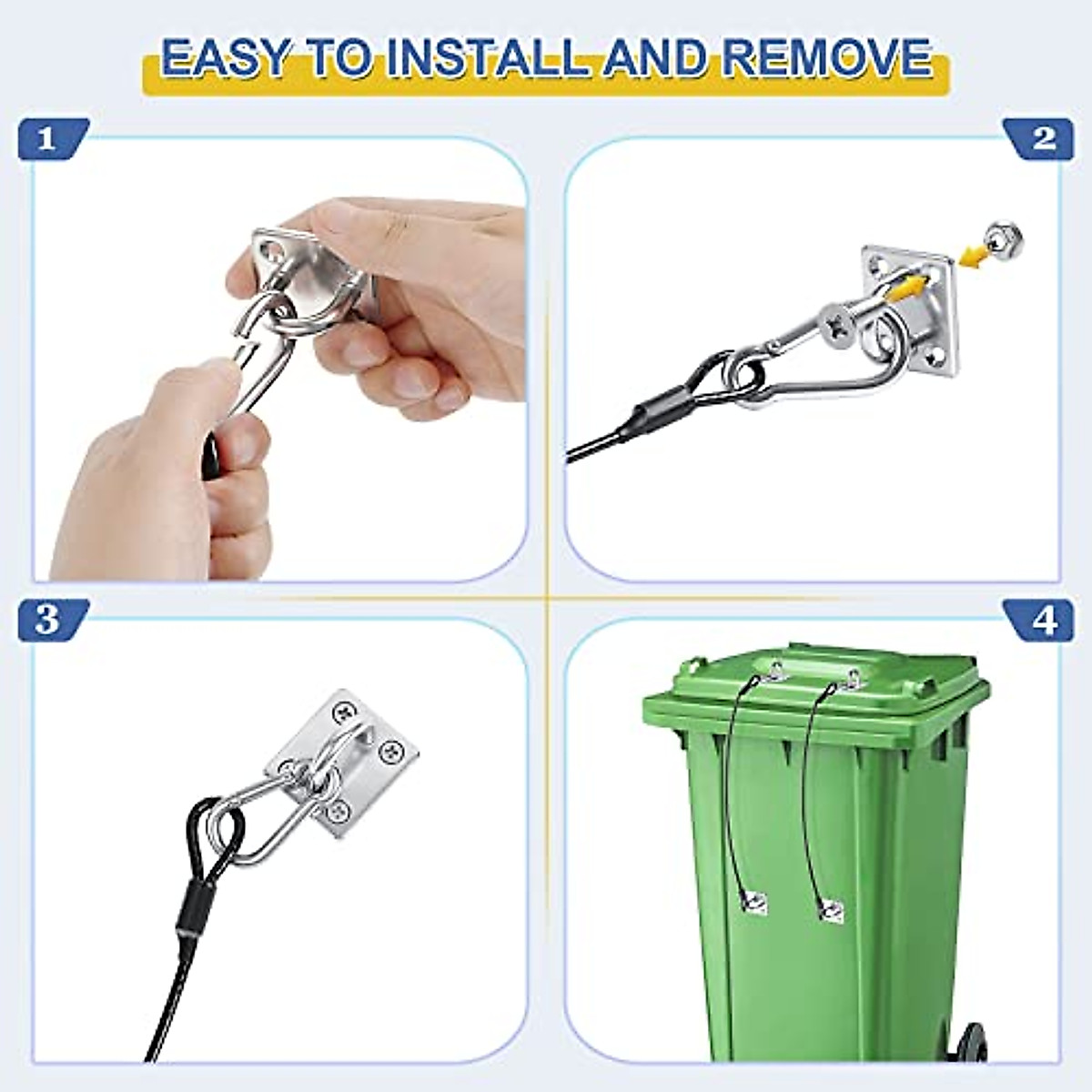 EASY TO INSTALL AND REMOVE

1

2

3

4