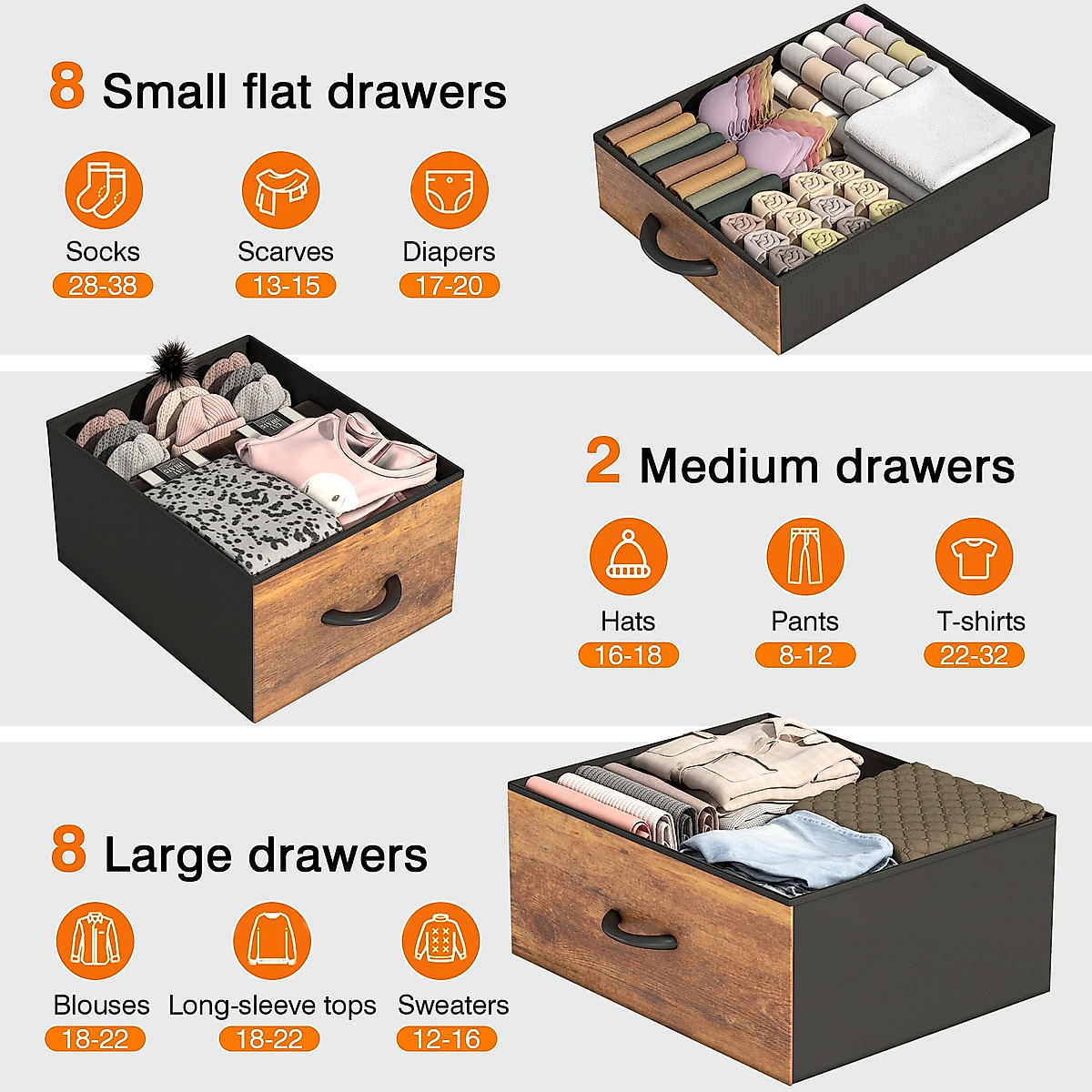 8 Small flat drawers

Socks
28-38

Scarves
13-15

Diapers
17-20

2 Medium drawers

Hats
16-18

Pants
8-12

T-shirts
22-32

8 Large drawers

Blouses
18-22

Long-sleeve tops
18-22

Sweaters
12-16