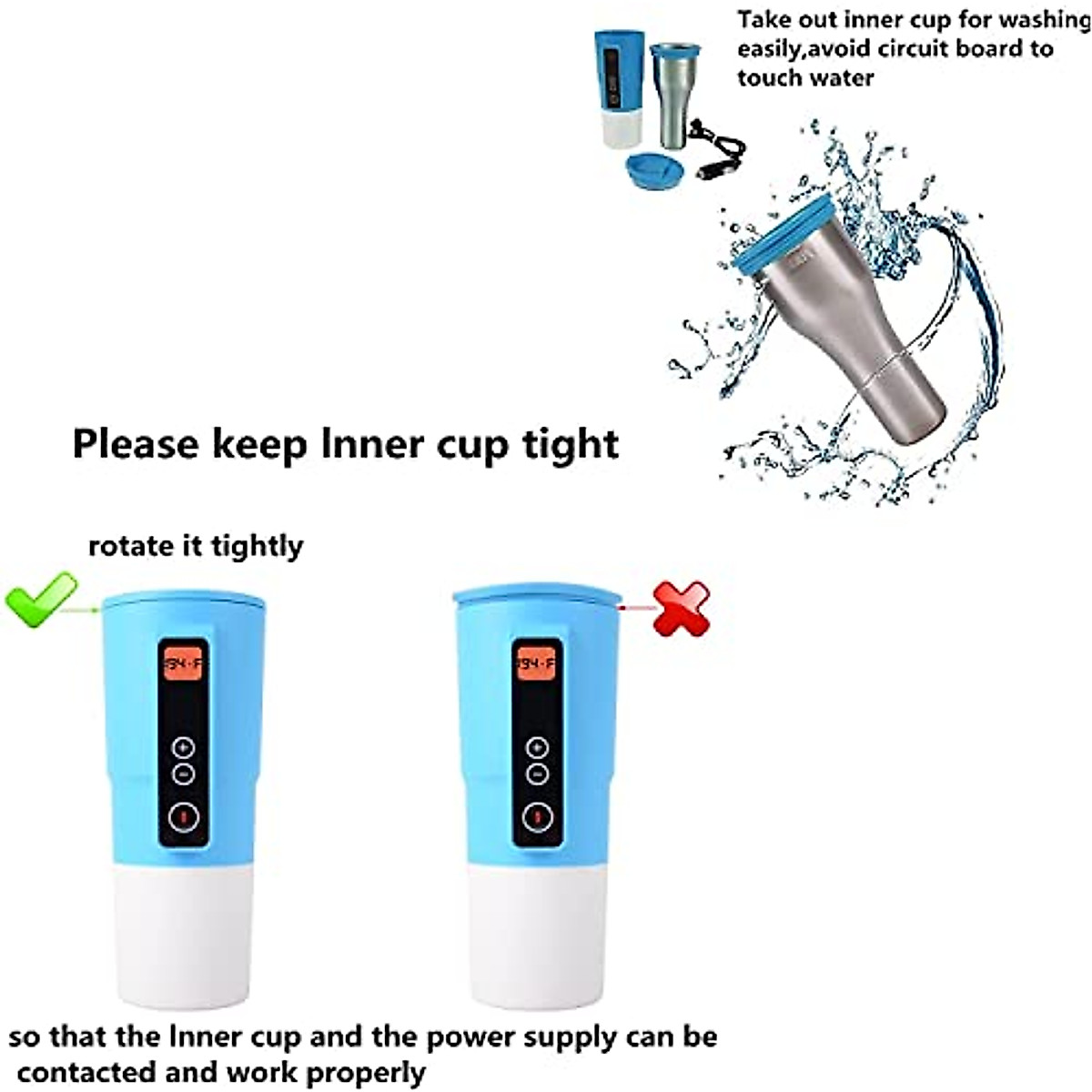 Take out inner cup for washing easily,avoid circuit board to touch water

Please keep Inner cup tight

rotate it tightly

194°F

194°F

so that the Inner cup and the power supply can be contacted and work properly