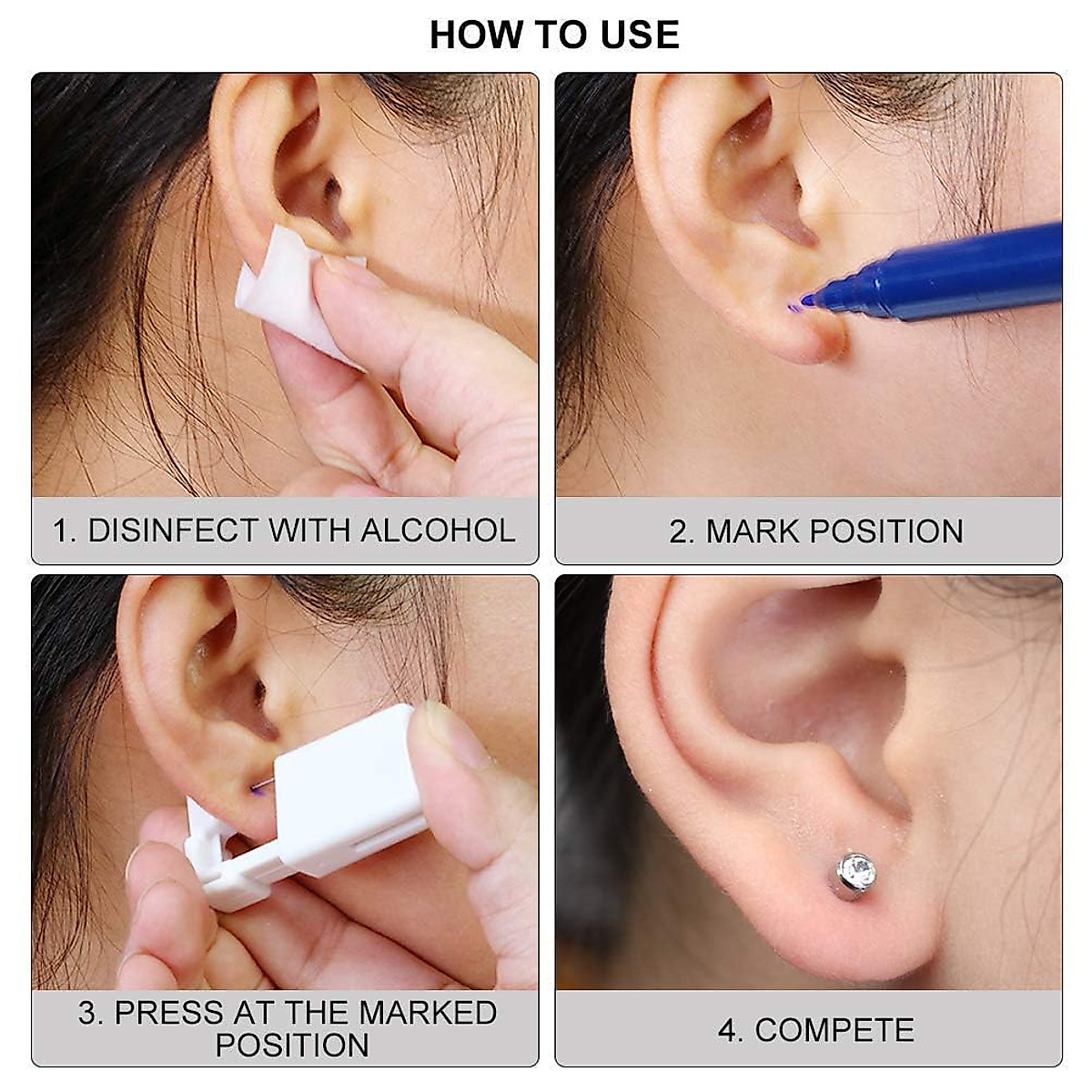 HOW TO USE

1. DISINFECT WITH ALCOHOL

2. MARK POSITION

3. PRESS AT THE MARKED POSITION

4. COMPETE